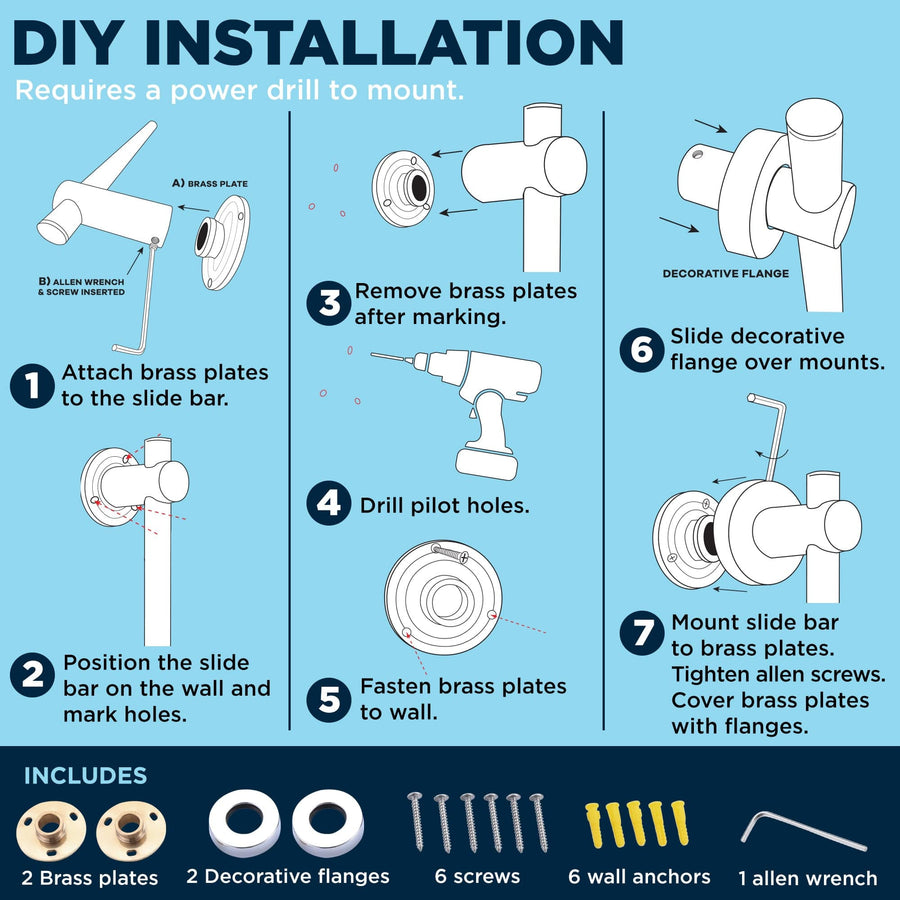 DIY INSTALLATION

Requires a power drill to mount.

A) BRASS PLATE

B) ALLEN WRENCH & SCREW INSERTED

1 Attach brass plates to the slide bar.

2 Position the slide bar on the wall and mark holes.

3 Remove brass plates after marking.

4 Drill pilot holes.

5 Fasten brass plates to wall.

DECORATIVE FLANGE

6 Slide decorative flange over mounts.

7 Mount slide bar to brass plates. Tighten allen screws. Cover brass plates with flanges.

INCLUDES

2 Brass plates

2 Decorative flanges

6 screws

6 wall anchors

1 allen wrench