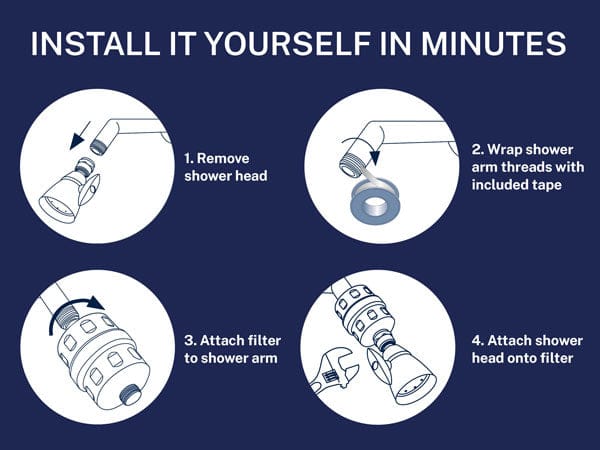 INSTALL IT YOURSELF IN MINUTES

1. Remove shower head

2. Wrap shower arm threads with included tape

3. Attach filter to shower arm

4. Attach shower head onto filter