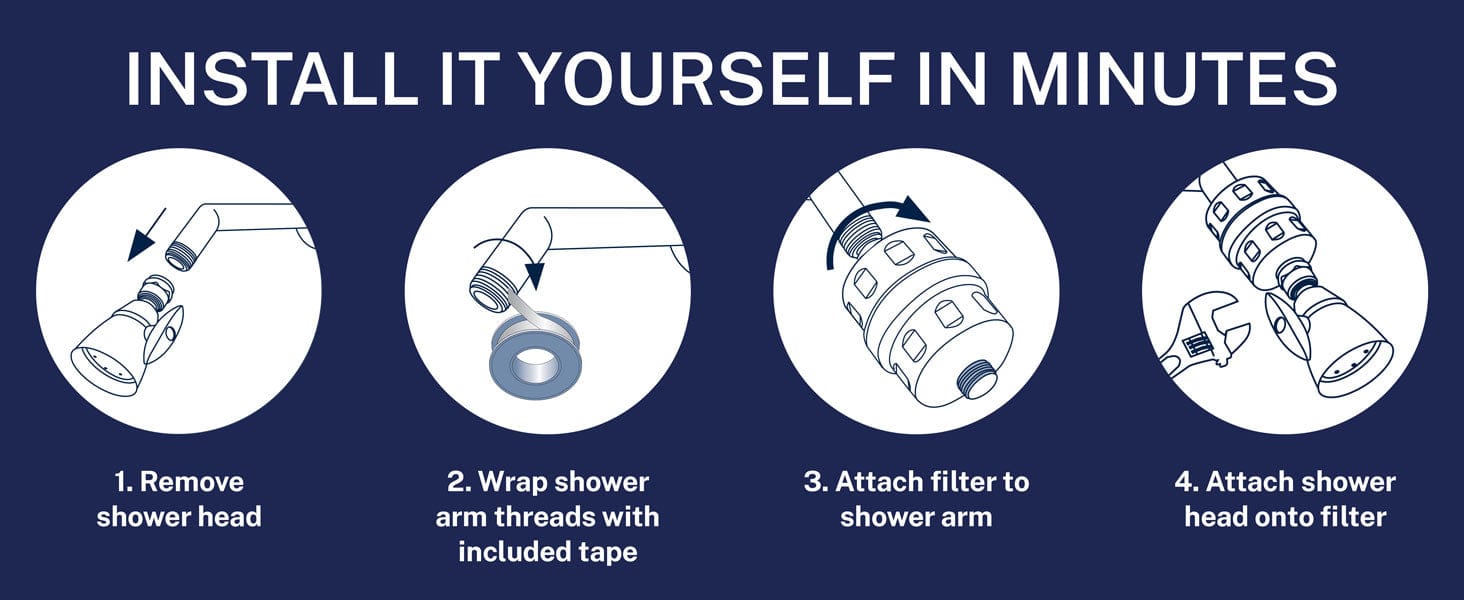 INSTALL IT YOURSELF IN MINUTES

1. Remove shower head

2. Wrap shower arm threads with included tape

3. Attach filter to shower arm

4. Attach shower head onto filter