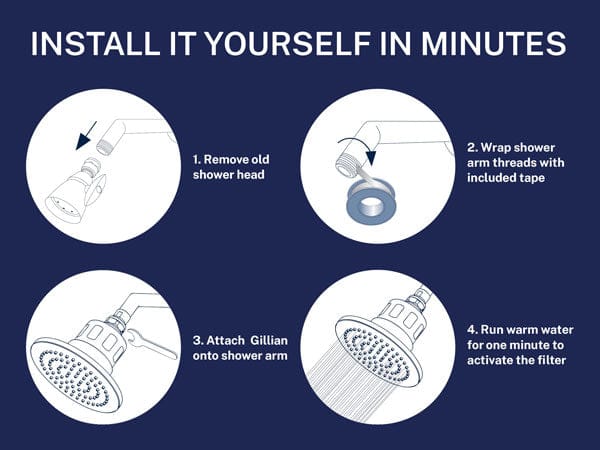 INSTALL IT YOURSELF IN MINUTES

1. Remove old shower head

2. Wrap shower arm threads with included tape

3. Attach  Gillian onto shower arm

4. Run warm water for one minute to activate the filter