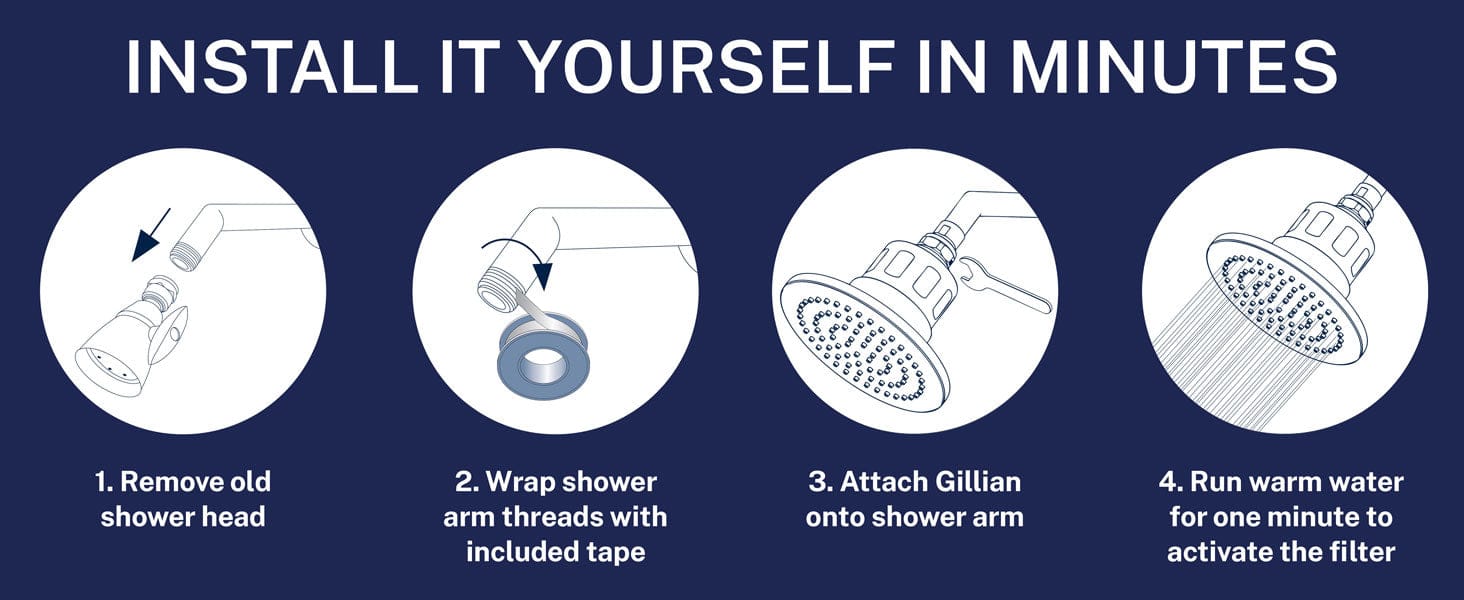 INSTALL IT YOURSELF IN MINUTES

1. Remove old shower head

2. Wrap shower arm threads with included tape

3. Attach Gillian onto shower arm

4. Run warm water for one minute to activate the filter