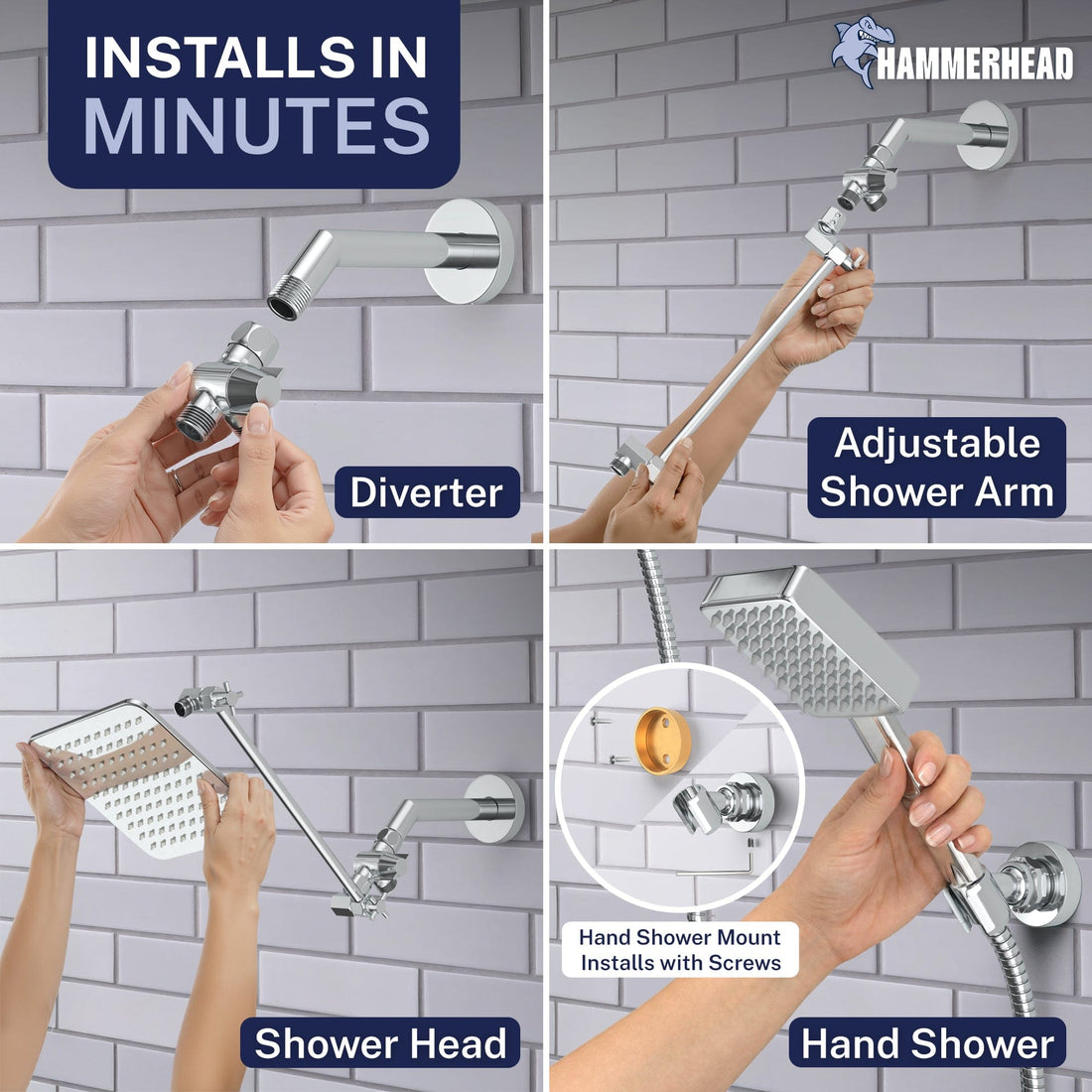 INSTALLS IN MINUTES

HAMMERHEAD

Diverter

Adjustable Shower Arm

Shower Head

Hand Shower Mount Installs with Screws

Hand Shower