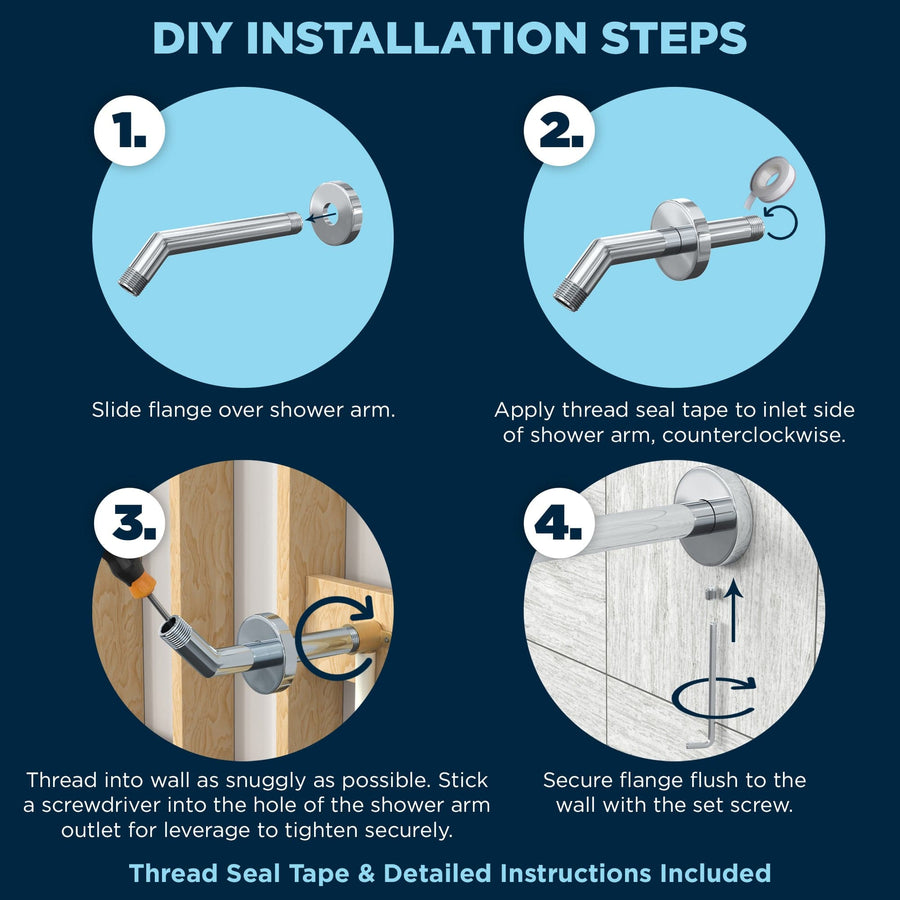 DIY INSTALLATION STEPS

1.

Slide flange over shower arm.

2.

Apply thread seal tape to inlet side of shower arm, counterclockwise.

3.

Thread into wall as snuggly as possible. Stick a screwdriver into the hole of the shower arm outlet for leverage to tighten securely.

4.

Secure flange flush to the wall with the set screw.

Thread Seal Tape & Detailed Instructions Included