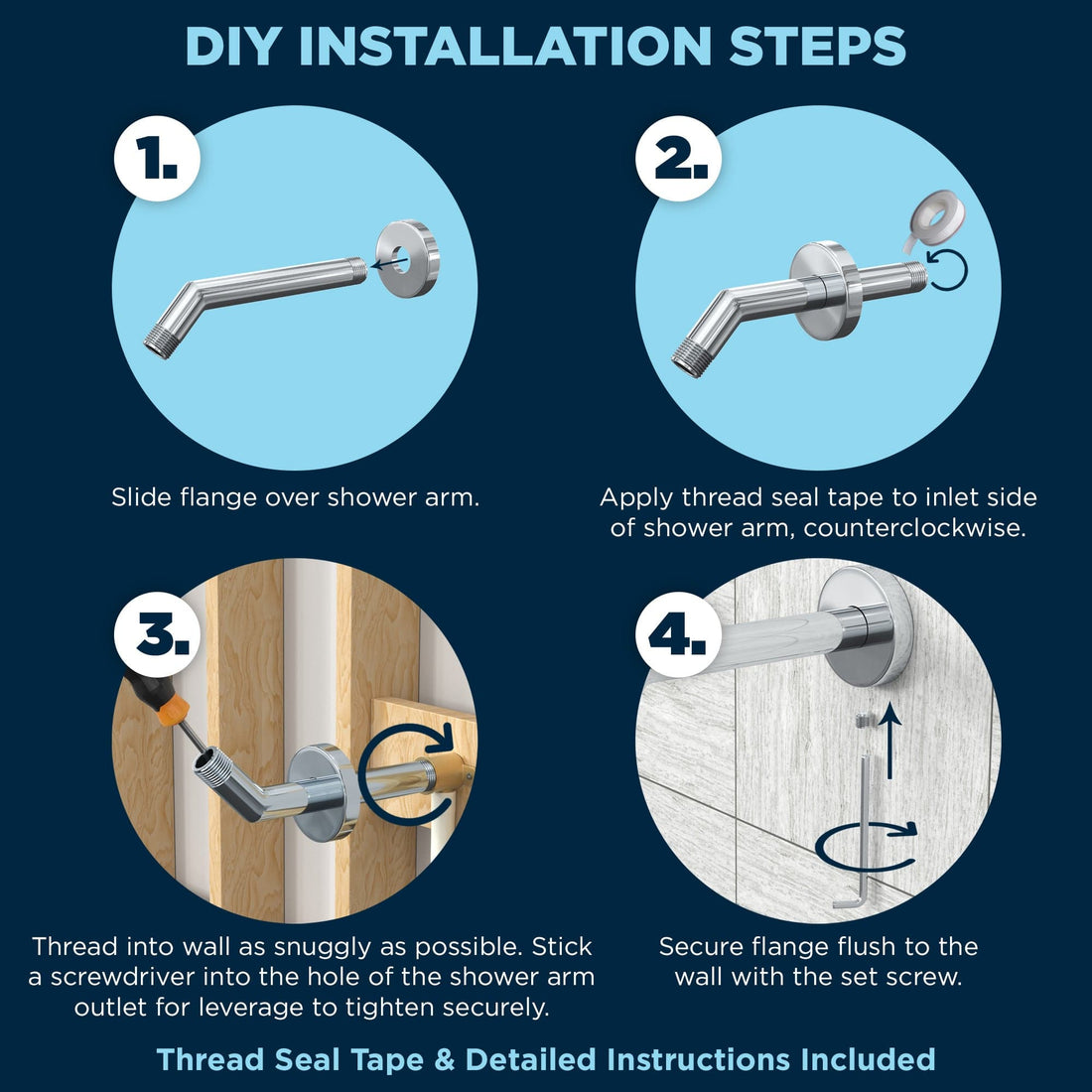 DIY INSTALLATION STEPS

1.

Slide flange over shower arm.

2.

Apply thread seal tape to inlet side of shower arm, counterclockwise.

3.

Thread into wall as snuggly as possible. Stick a screwdriver into the hole of the shower arm outlet for leverage to tighten securely.

4.

Secure flange flush to the wall with the set screw.

Thread Seal Tape & Detailed Instructions Included