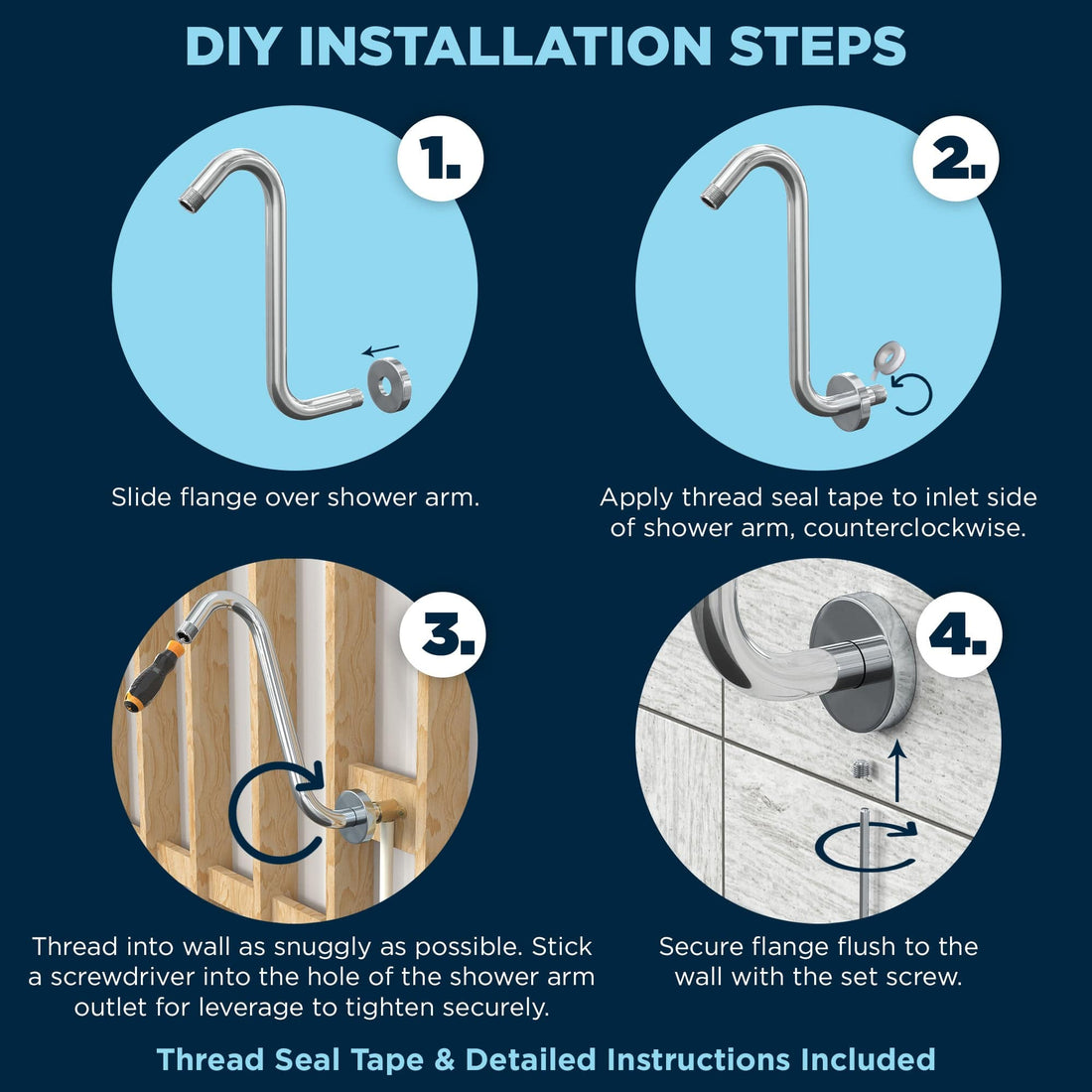 DIY INSTALLATION STEPS

1.

Slide flange over shower arm.

2.

Apply thread seal tape to inlet side of shower arm, counterclockwise.

3.

Thread into wall as snuggly as possible. Stick a screwdriver into the hole of the shower arm outlet for leverage to tighten securely.

4.

Secure flange flush to the wall with the set screw.

Thread Seal Tape & Detailed Instructions Included