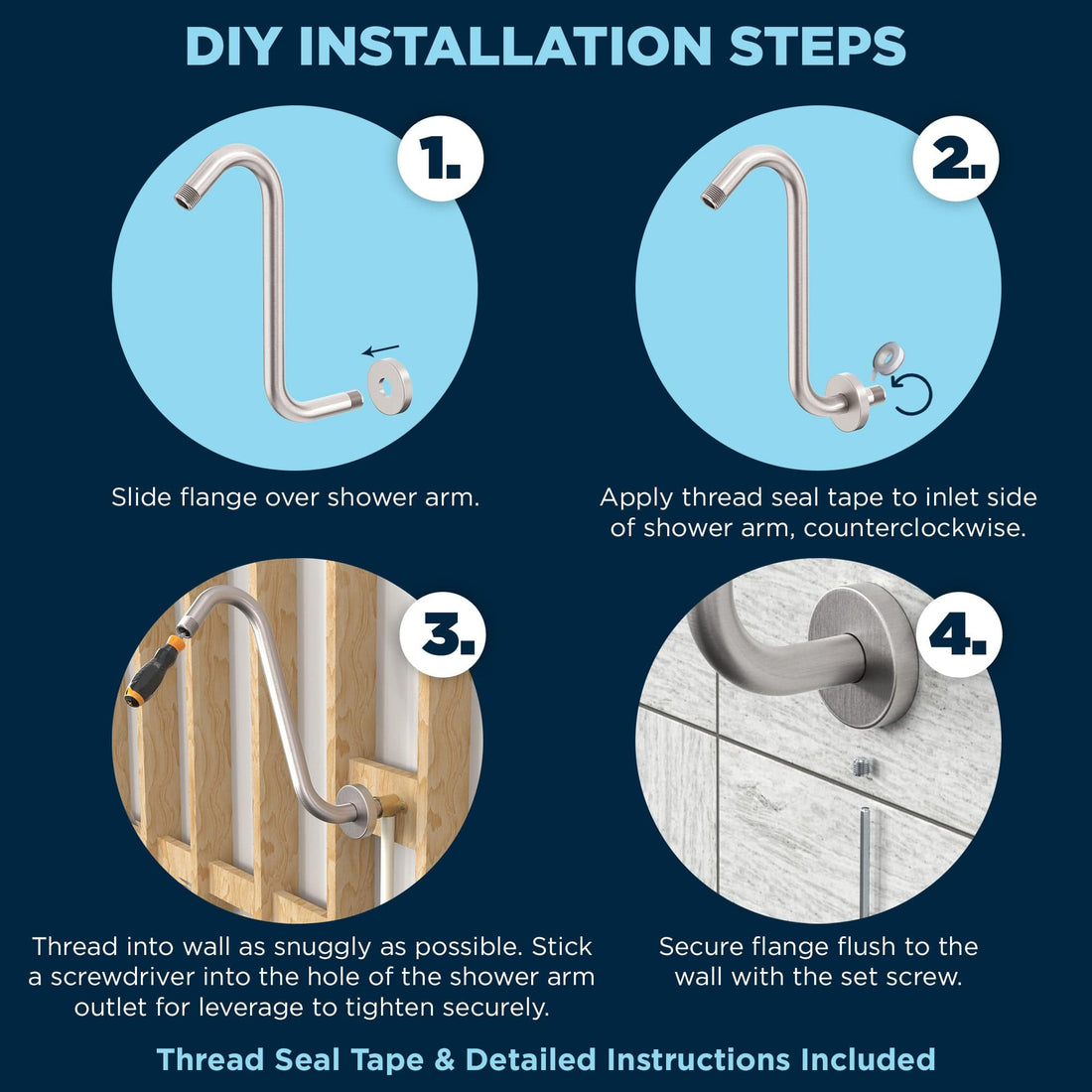 DIY INSTALLATION STEPS

1.

Slide flange over shower arm.

2.

Apply thread seal tape to inlet side of shower arm, counterclockwise.

3.

Thread into wall as snuggly as possible. Stick a screwdriver into the hole of the shower arm outlet for leverage to tighten securely.

4.

Secure flange flush to the wall with the set screw.

Thread Seal Tape & Detailed Instructions Included