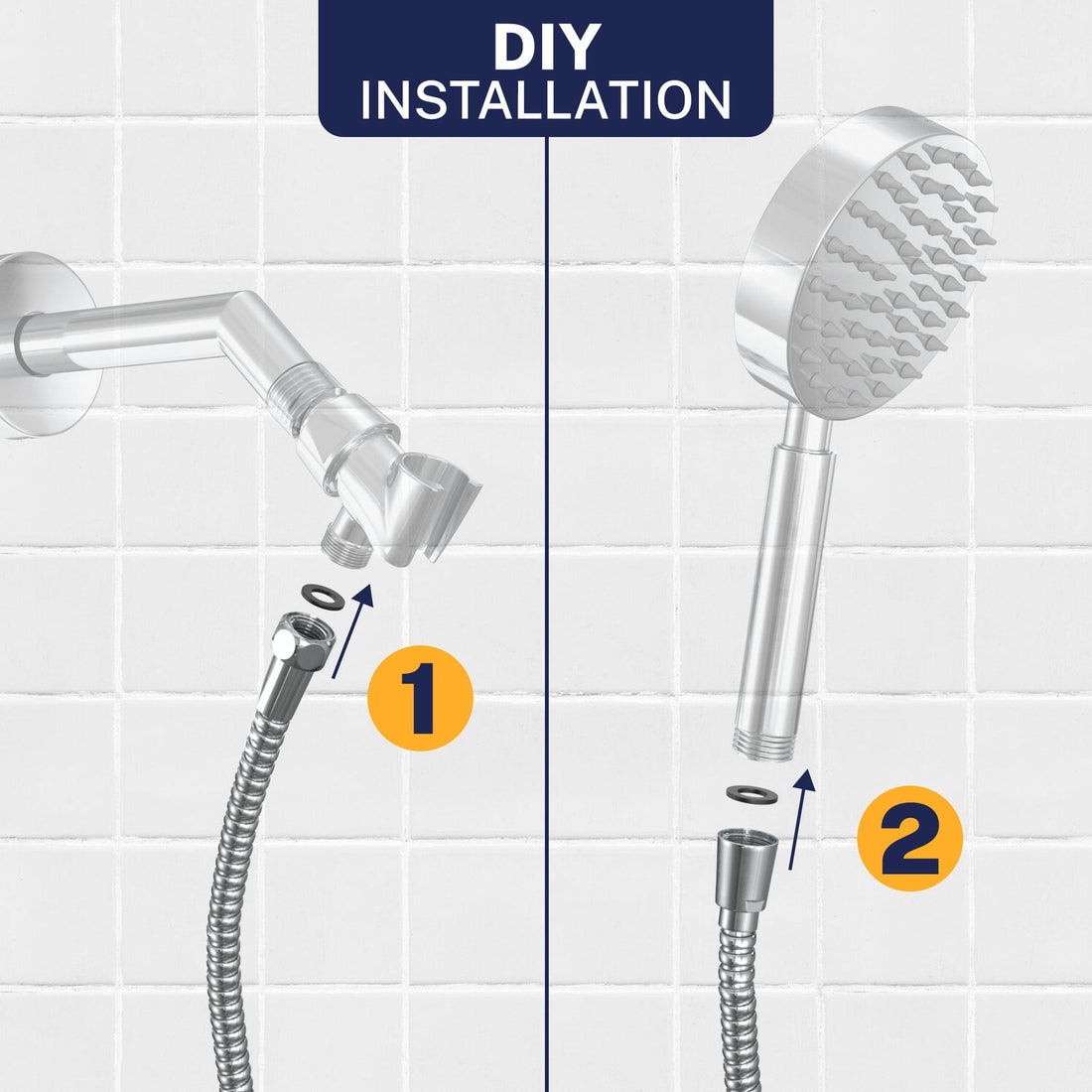 DIY
INSTALLATION

1

2