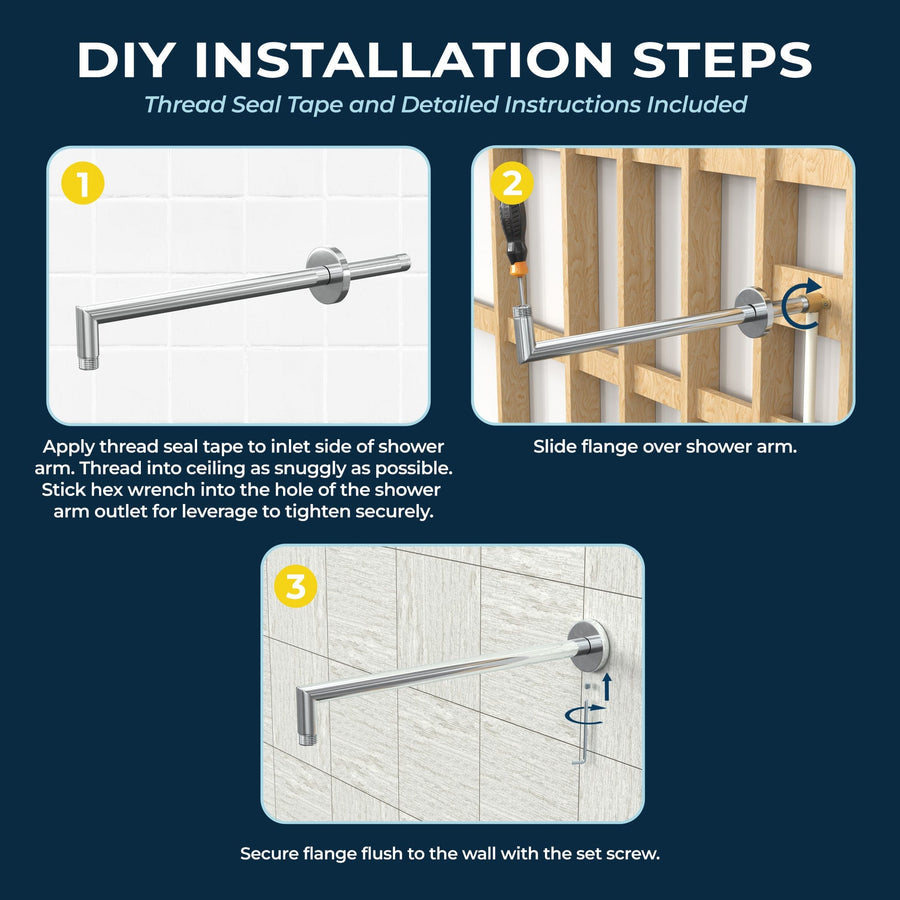 DIY INSTALLATION STEPS

Thread Seal Tape and Detailed Instructions Included

1

Apply thread seal tape to inlet side of shower arm. Thread into ceiling as snuggly as possible. Stick hex wrench into the hole of the shower arm outlet for leverage to tighten securely.

2

Slide flange over shower arm.

3

Secure flange flush to the wall with the set screw.