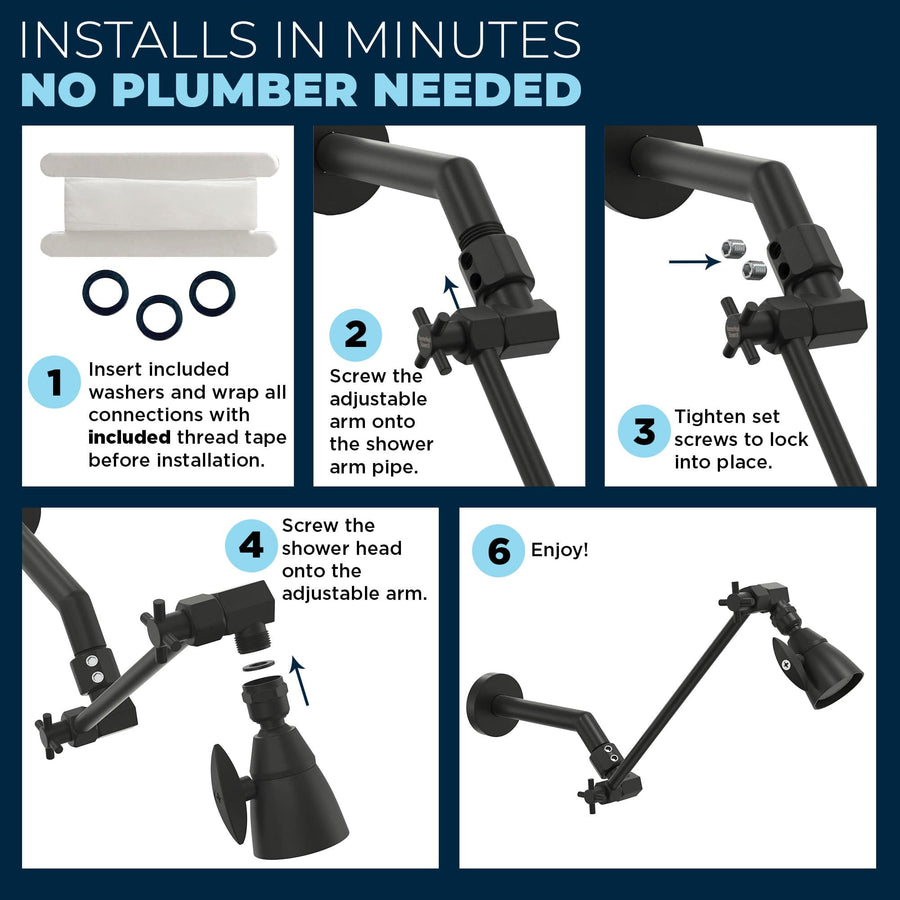 INSTALLS IN MINUTES
NO PLUMBER NEEDED

1 Insert included washers and wrap all connections with **included** thread tape before installation.

2 Screw the adjustable arm onto the shower arm pipe.

3 Tighten set screws to lock into place.

4 Screw the shower head onto the adjustable arm.

6 Enjoy!