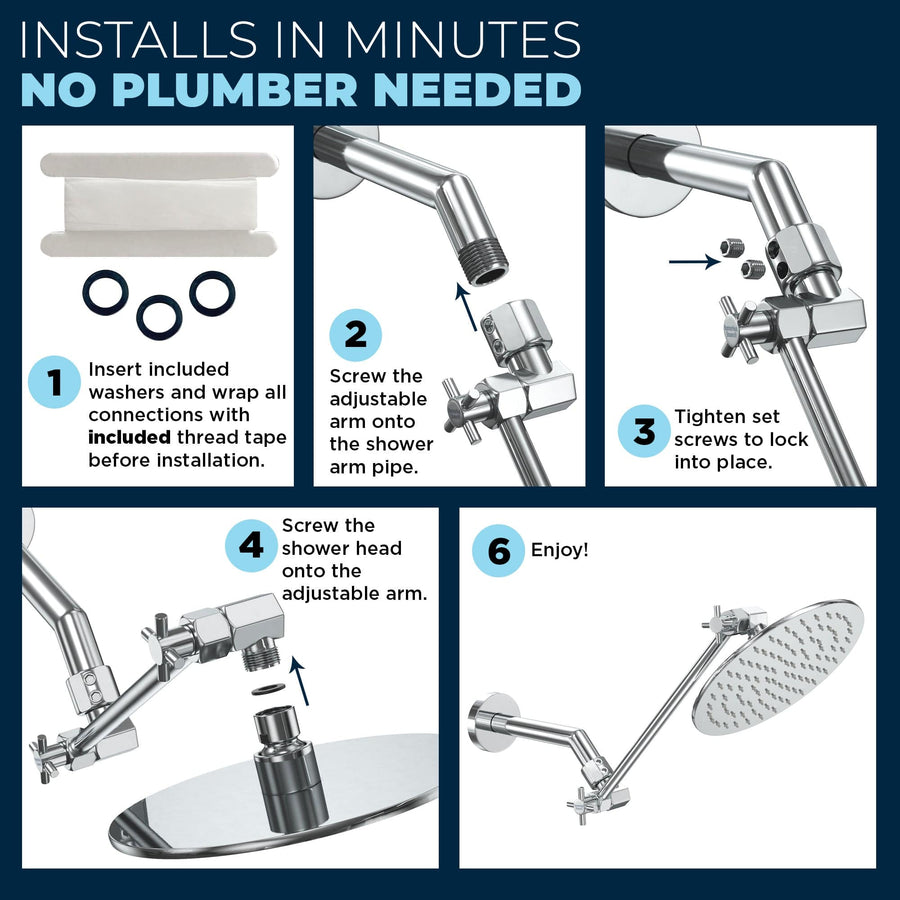 INSTALLS IN MINUTES
NO PLUMBER NEEDED

1 Insert included washers and wrap all connections with **included** thread tape before installation.

2 Screw the adjustable arm onto the shower arm pipe.

3 Tighten set screws to lock into place.

4 Screw the shower head onto the adjustable arm.

6 Enjoy!