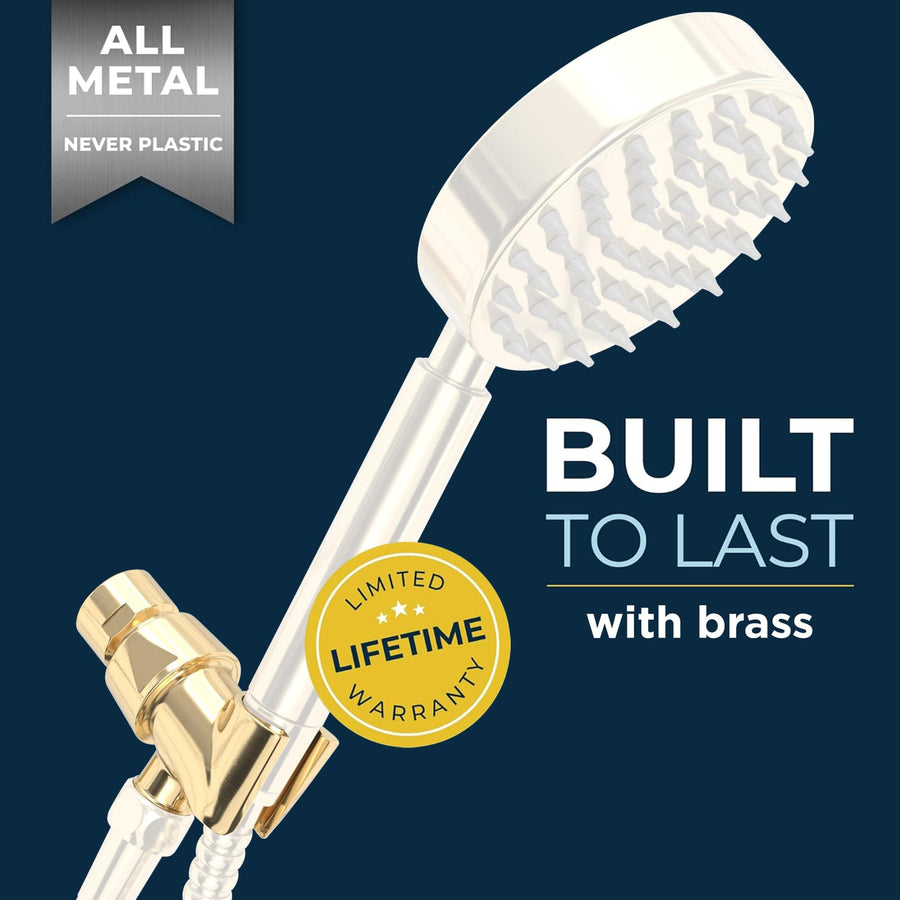 ALL METAL

NEVER PLASTIC

BUILT
TO LAST

with brass

LIMITED
LIFETIME
WARRANTY