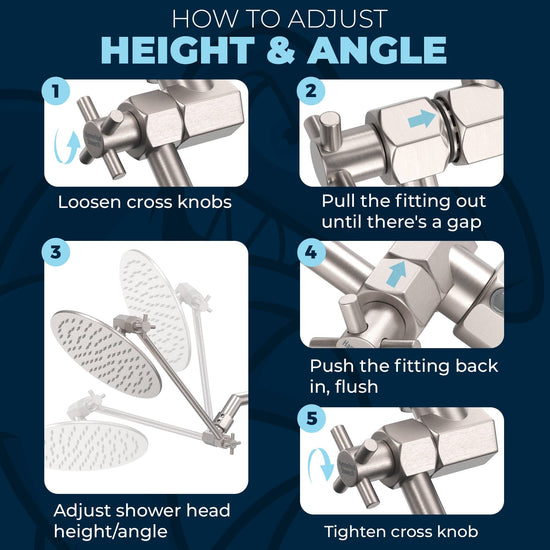 HOW TO ADJUST
HEIGHT & ANGLE

1
Loosen cross knobs

2
Pull the fitting out until there's a gap

3
Adjust shower head height/angle

4
Push the fitting back in, flush

5
Tighten cross knob