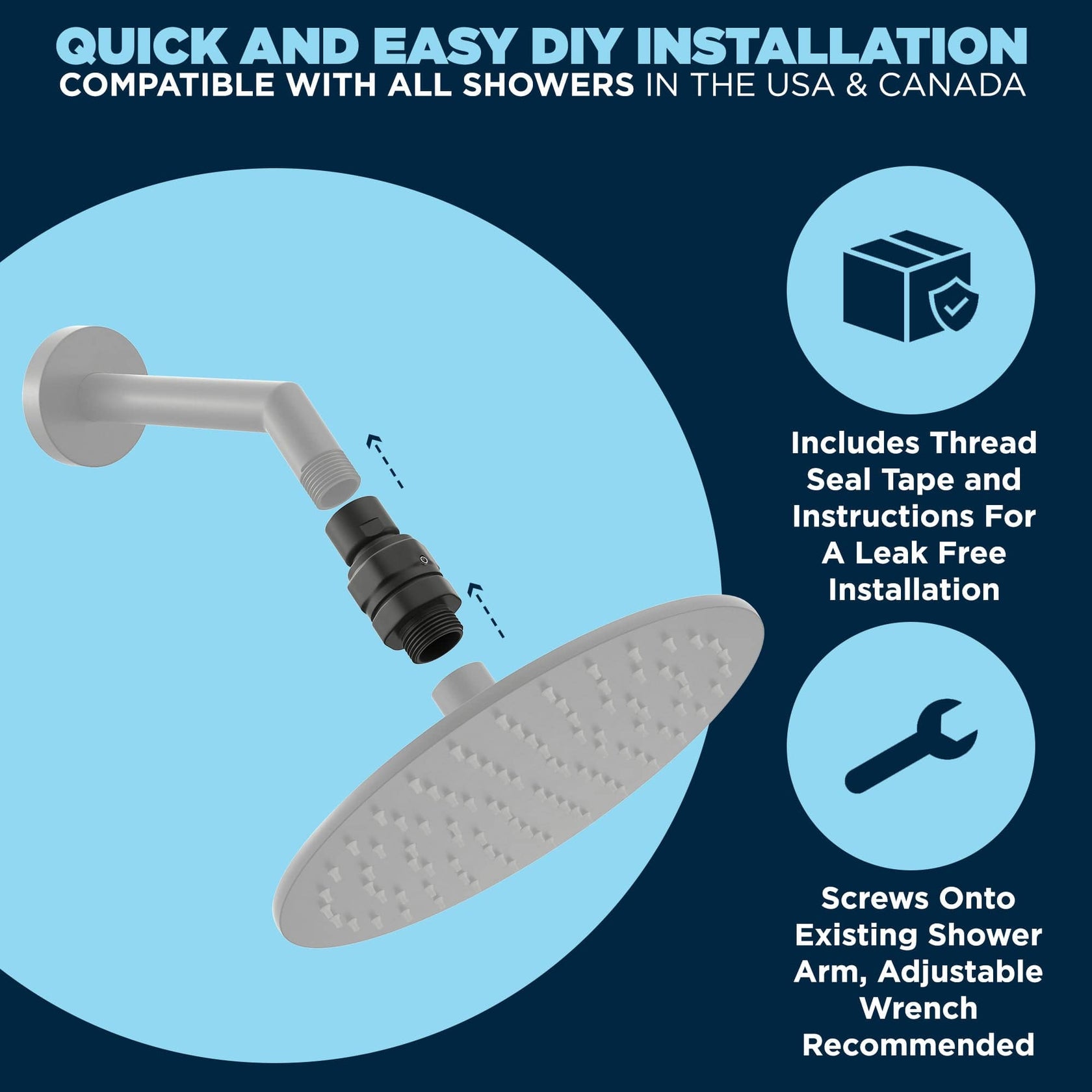 QUICK AND EASY DIY INSTALLATION
COMPATIBLE WITH ALL SHOWERS IN THE USA & CANADA

Includes Thread Seal Tape and Instructions For A Leak Free Installation

Screws Onto Existing Shower Arm, Adjustable Wrench Recommended