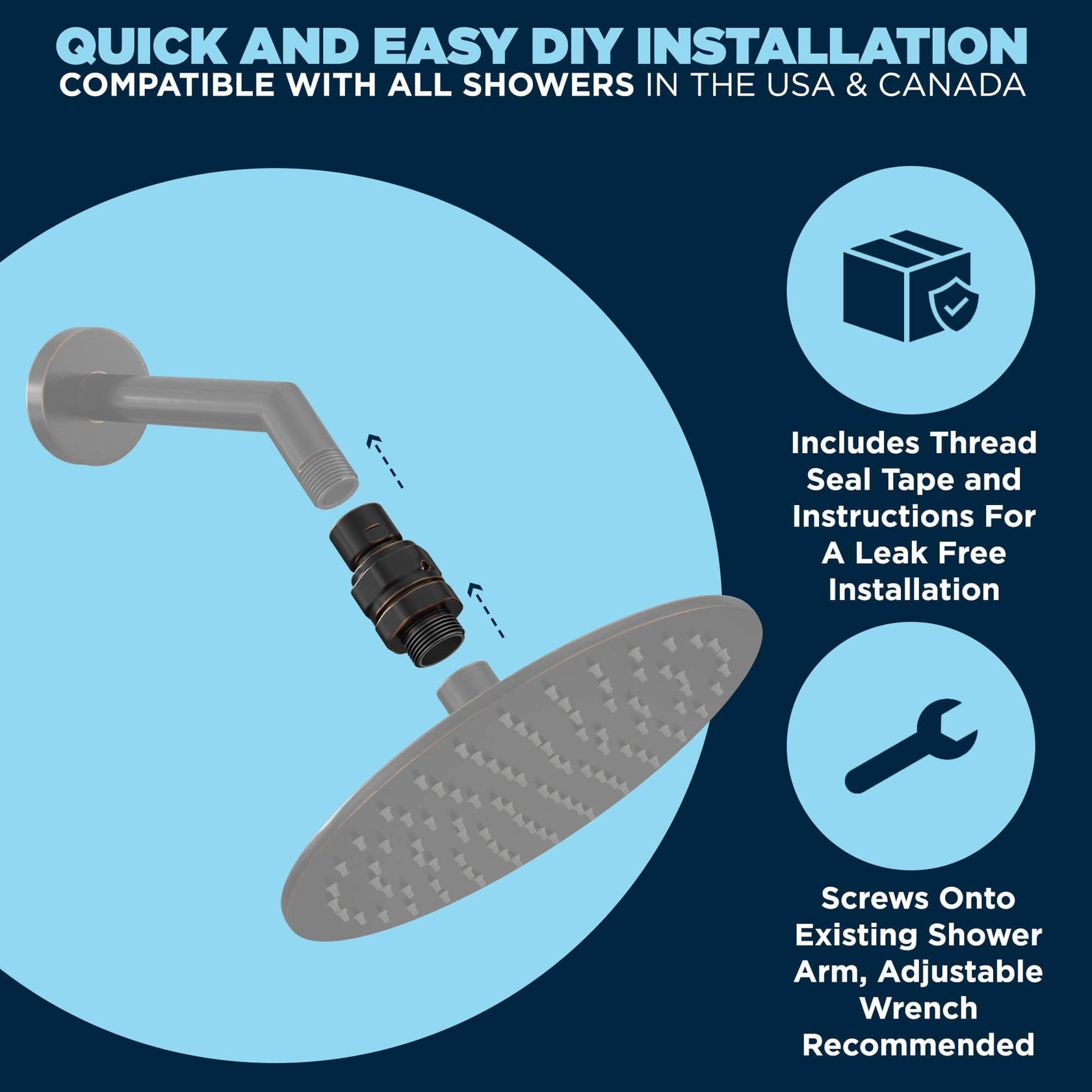 QUICK AND EASY DIY INSTALLATION
COMPATIBLE WITH ALL SHOWERS IN THE USA & CANADA

Includes Thread Seal Tape and Instructions For A Leak Free Installation

Screws Onto Existing Shower Arm, Adjustable Wrench Recommended