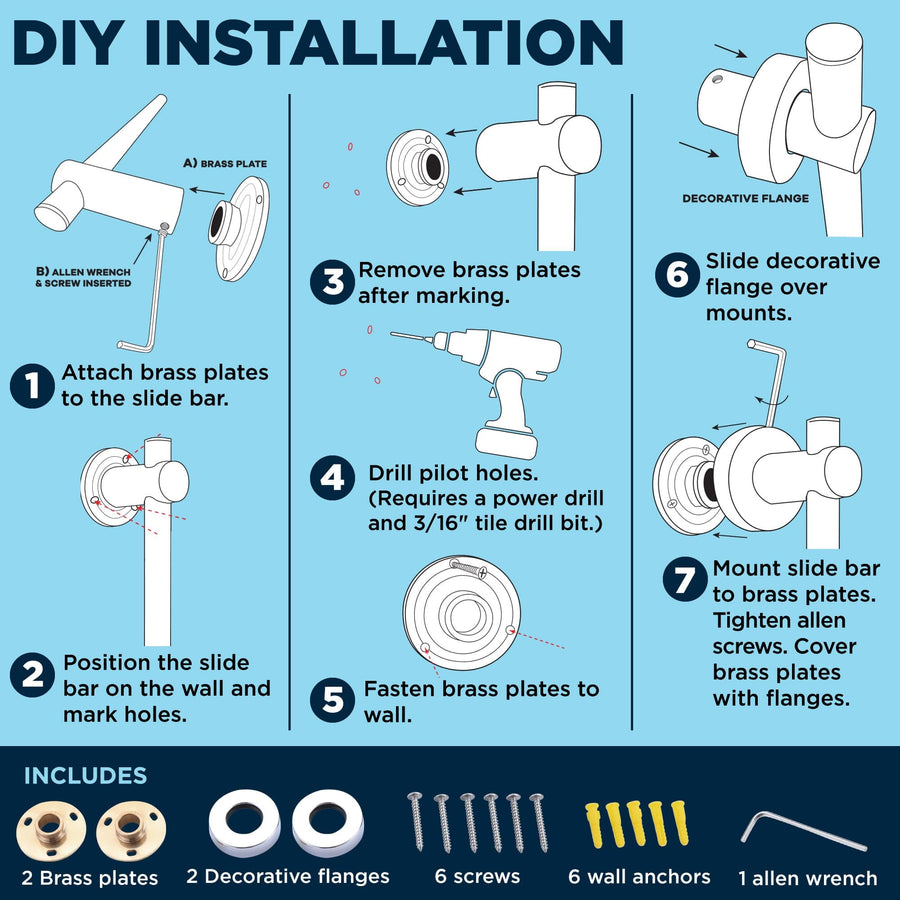 DIY INSTALLATION

A) BRASS PLATE

B) ALLEN WRENCH & SCREW INSERTED

1 Attach brass plates to the slide bar.

2 Position the slide bar on the wall and mark holes.

3 Remove brass plates after marking.

4 Drill pilot holes. (Requires a power drill and 3/16" tile drill bit.)

5 Fasten brass plates to wall.

DECORATIVE FLANGE

6 Slide decorative flange over mounts.

7 Mount slide bar to brass plates. Tighten allen screws. Cover brass plates with flanges.

INCLUDES

2 Brass plates

2 Decorative flanges

6 screws

6 wall anchors

1 allen wrench