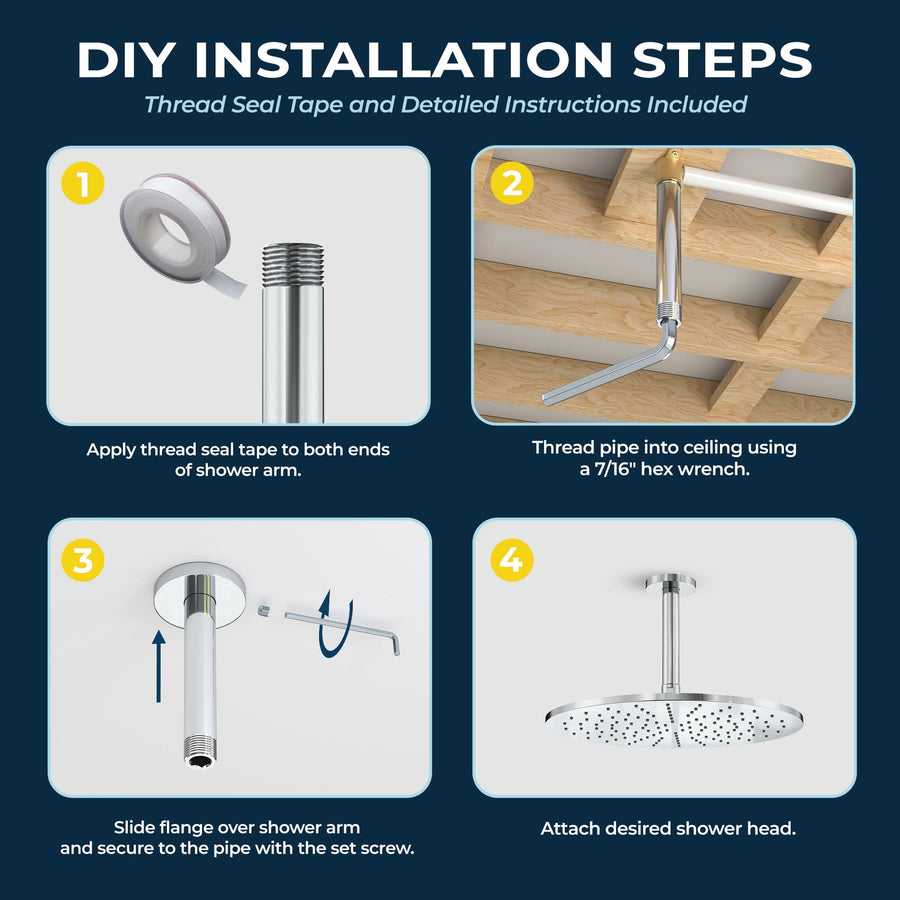 DIY INSTALLATION STEPS

Thread Seal Tape and Detailed Instructions Included

1

Apply thread seal tape to both ends of shower arm.

2

Thread pipe into ceiling using a 7/16" hex wrench.

3

Slide flange over shower arm and secure to the pipe with the set screw.

4

Attach desired shower head.