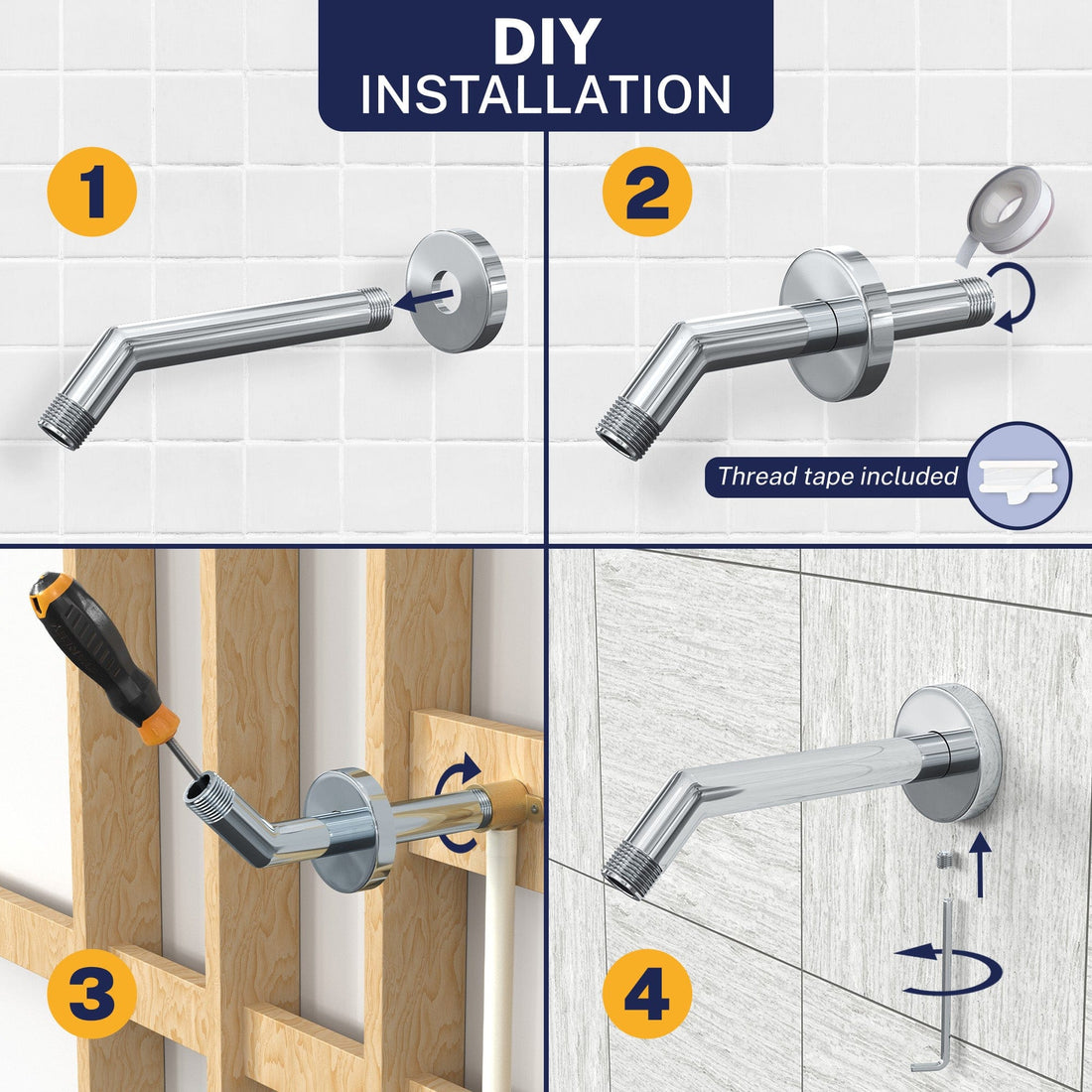 DIY
INSTALLATION

1

2

Thread tape included

3

4