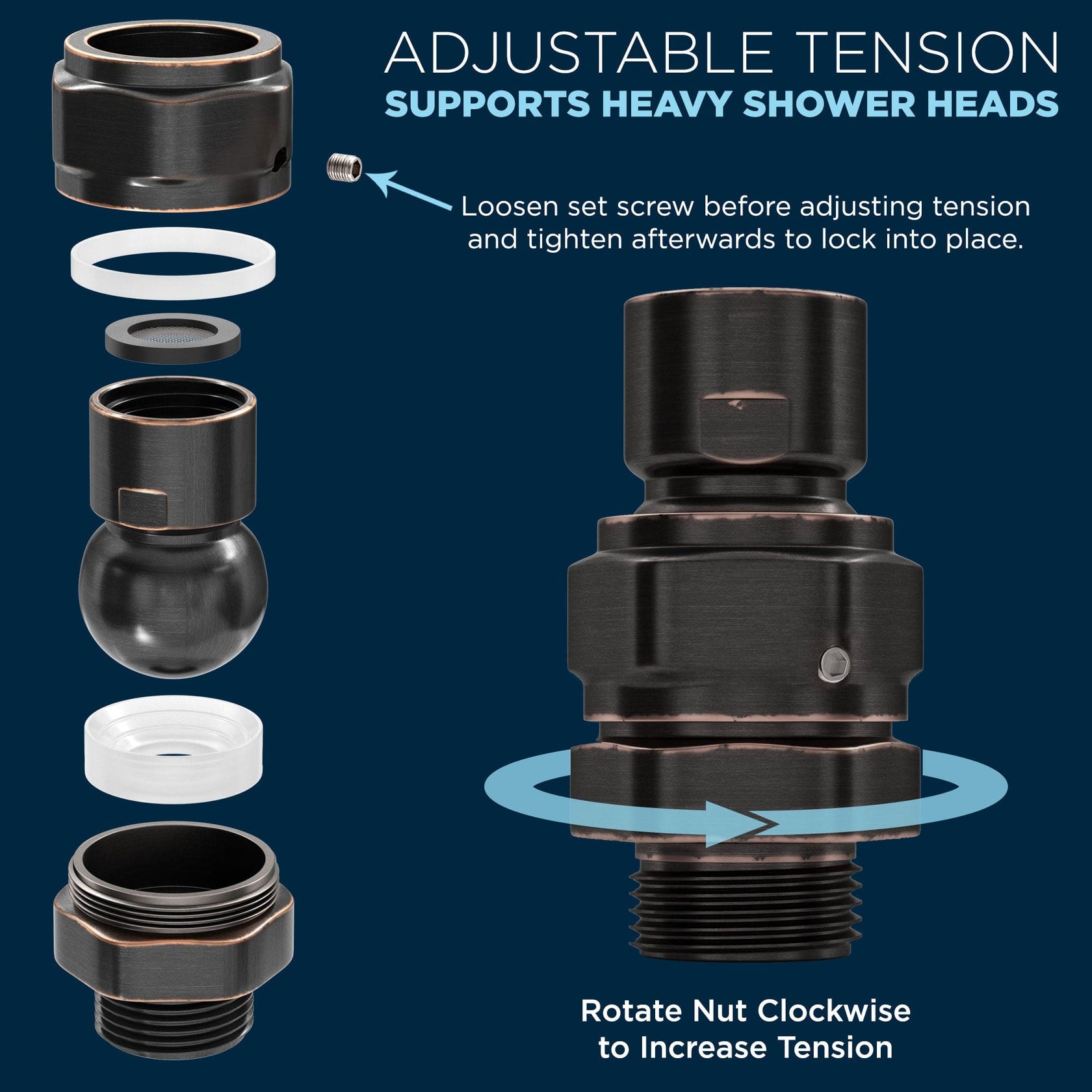 ADJUSTABLE TENSION
SUPPORTS HEAVY SHOWER HEADS

Loosen set screw before adjusting tension and tighten afterwards to lock into place.

Rotate Nut Clockwise to Increase Tension