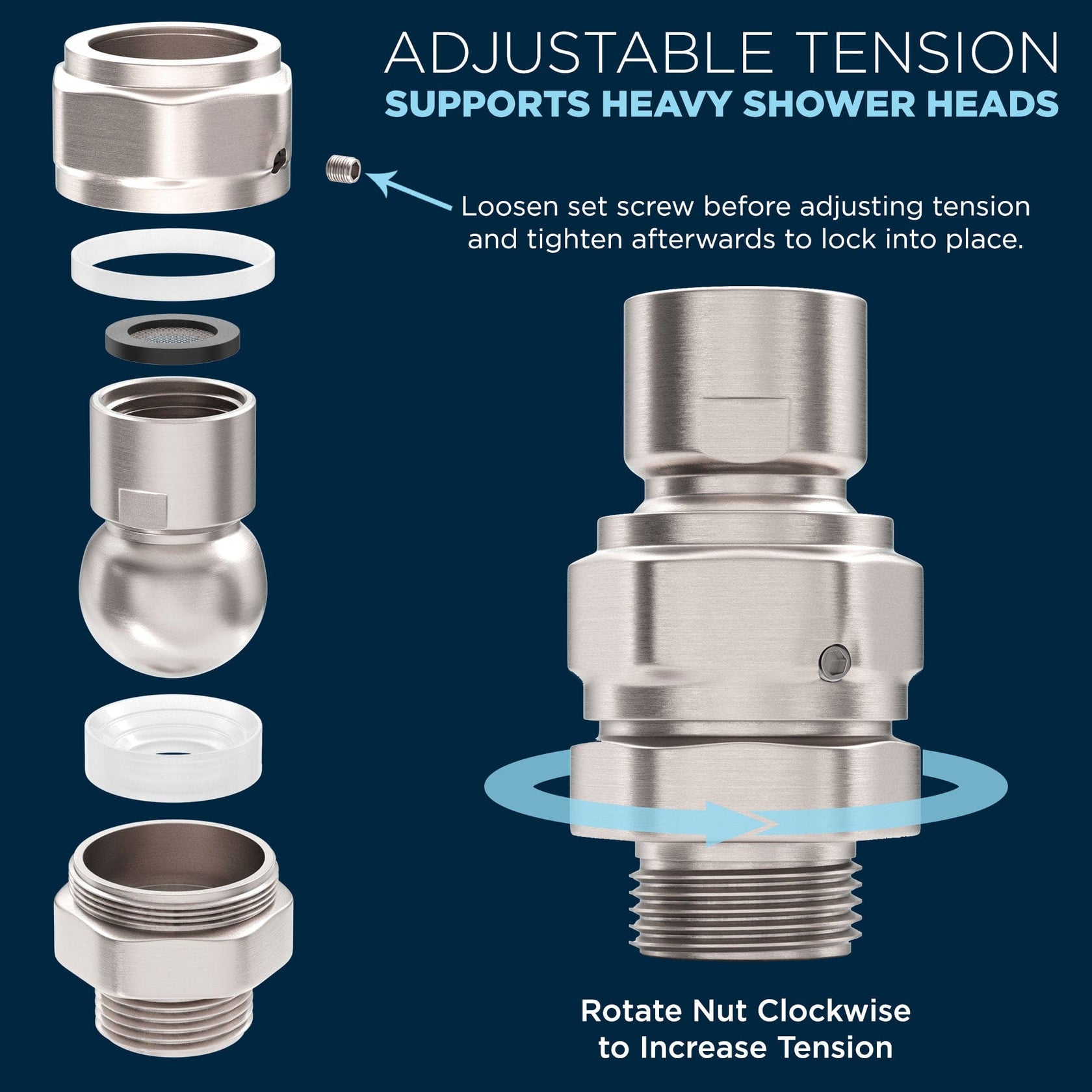 ADJUSTABLE TENSION
SUPPORTS HEAVY SHOWER HEADS

Loosen set screw before adjusting tension and tighten afterwards to lock into place.

Rotate Nut Clockwise to Increase Tension