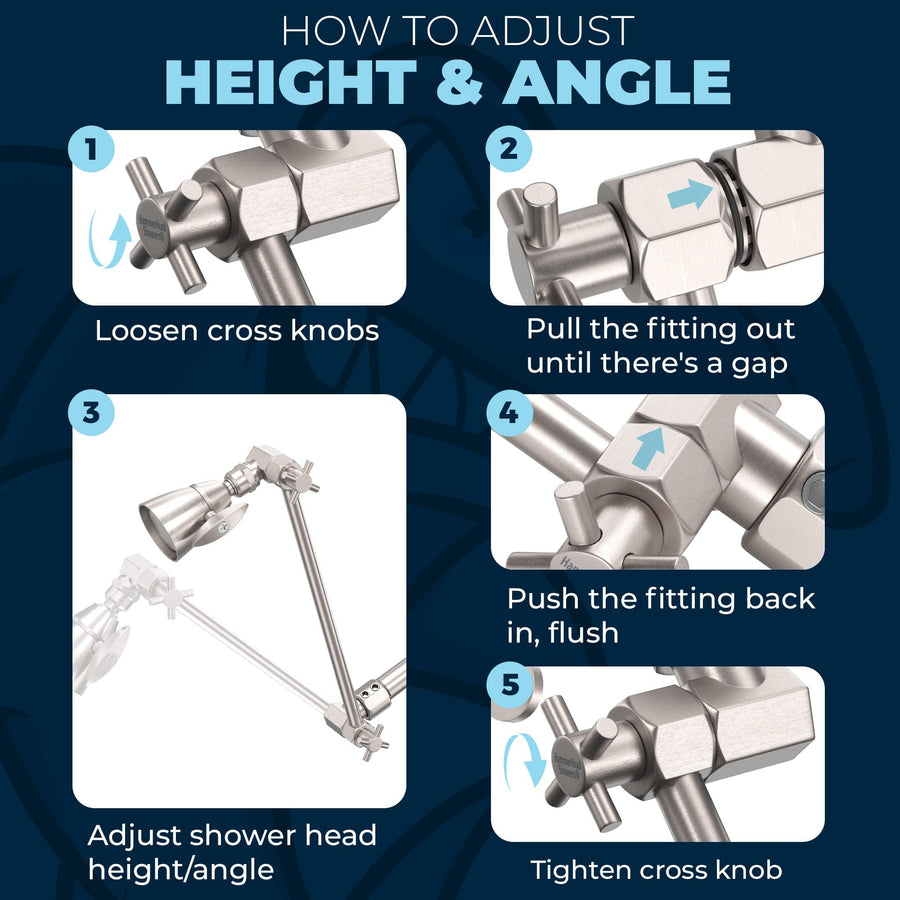 HOW TO ADJUST
HEIGHT & ANGLE

1

Loosen cross knobs

2

Pull the fitting out until there's a gap

3

Adjust shower head height/angle

4

Push the fitting back in, flush

5

Tighten cross knob