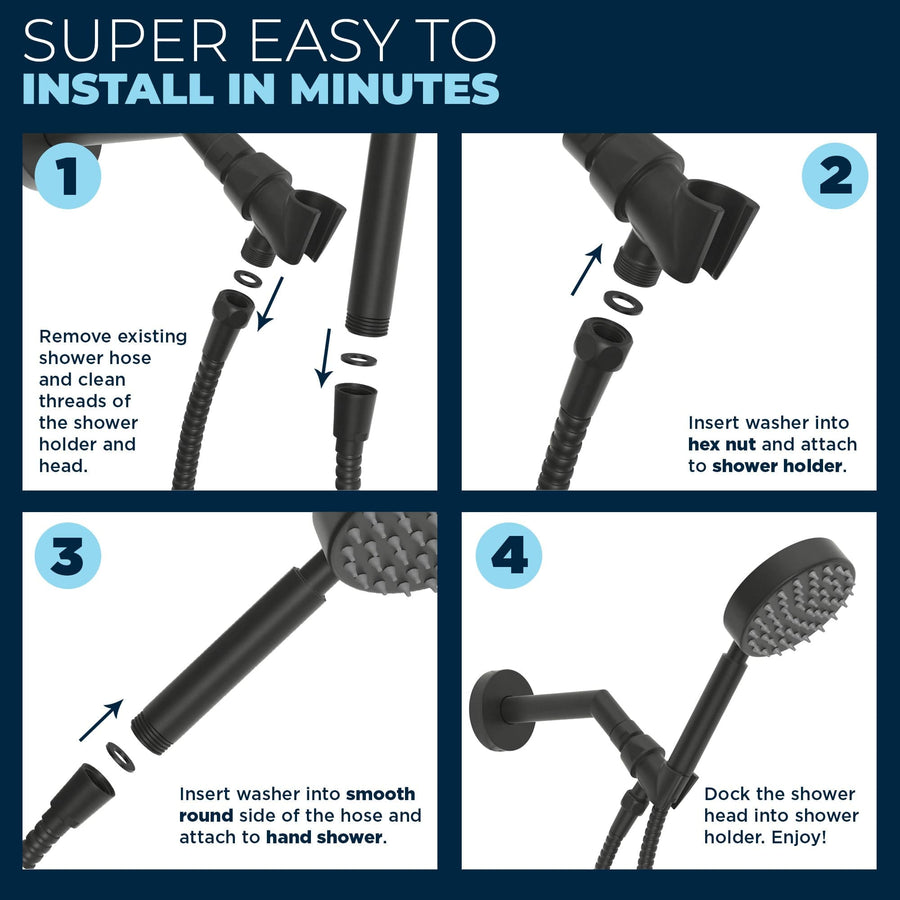 SUPER EASY TO
INSTALL IN MINUTES

1

Remove existing shower hose and clean threads of the shower holder and head.

2

Insert washer into hex nut and attach to shower holder.

3

Insert washer into smooth round side of the hose and attach to hand shower.

4

Dock the shower head into shower holder. Enjoy!