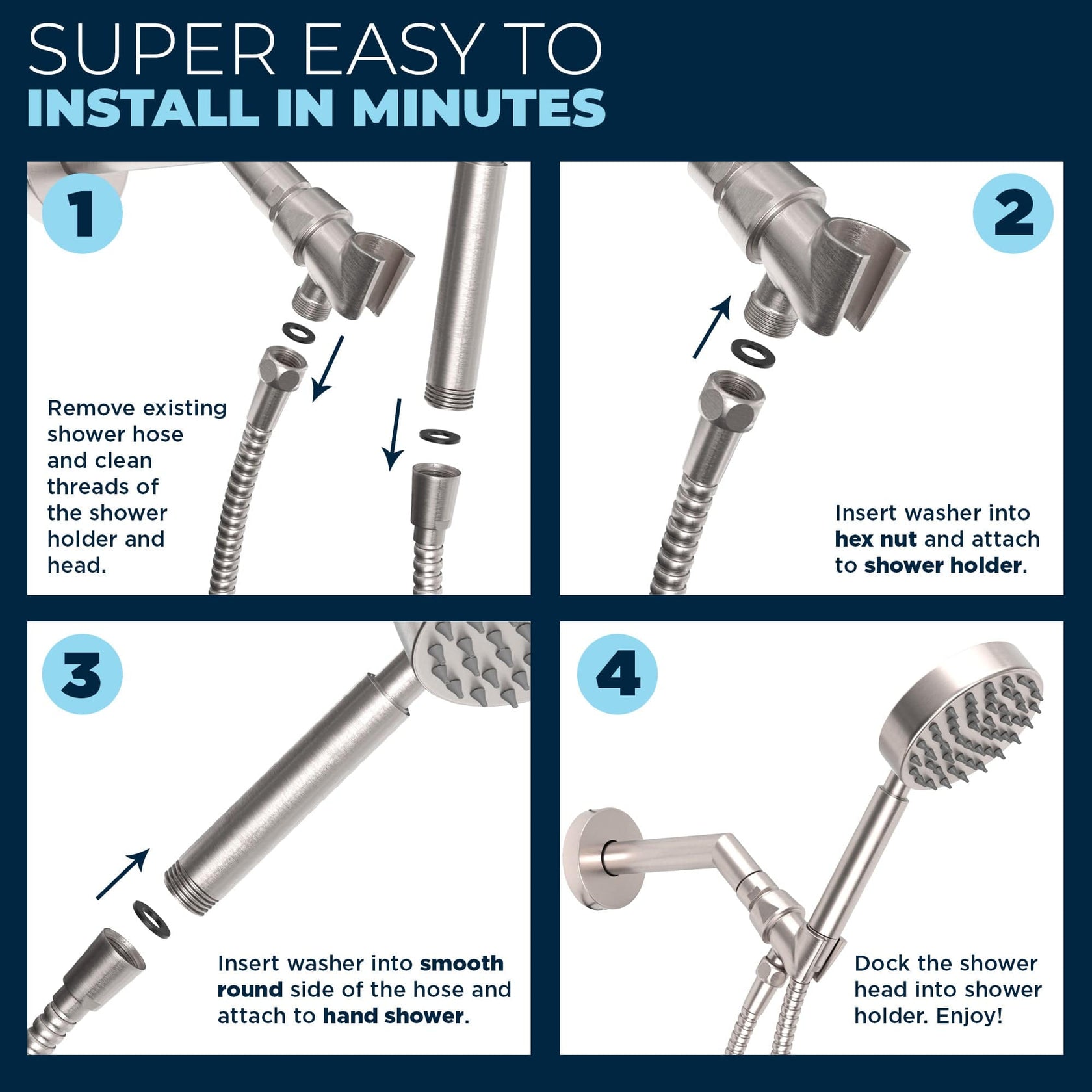 SUPER EASY TO
INSTALL IN MINUTES

1

Remove existing shower hose and clean threads of the shower holder and head.

2

Insert washer into hex nut and attach to shower holder.

3

Insert washer into smooth round side of the hose and attach to hand shower.

4

Dock the shower head into shower holder. Enjoy!