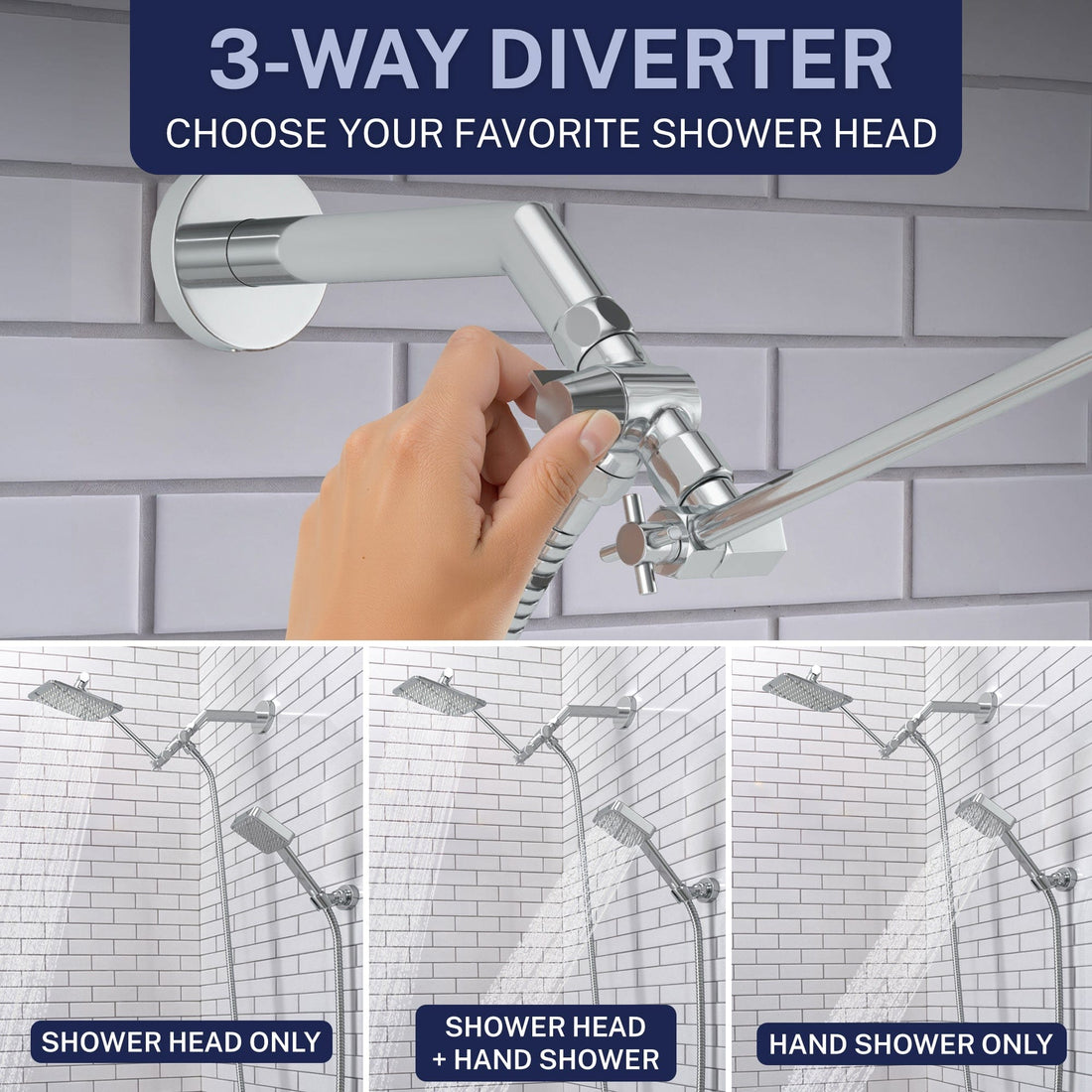 3-WAY DIVERTER
CHOOSE YOUR FAVORITE SHOWER HEAD

SHOWER HEAD ONLY

SHOWER HEAD + HAND SHOWER

HAND SHOWER ONLY