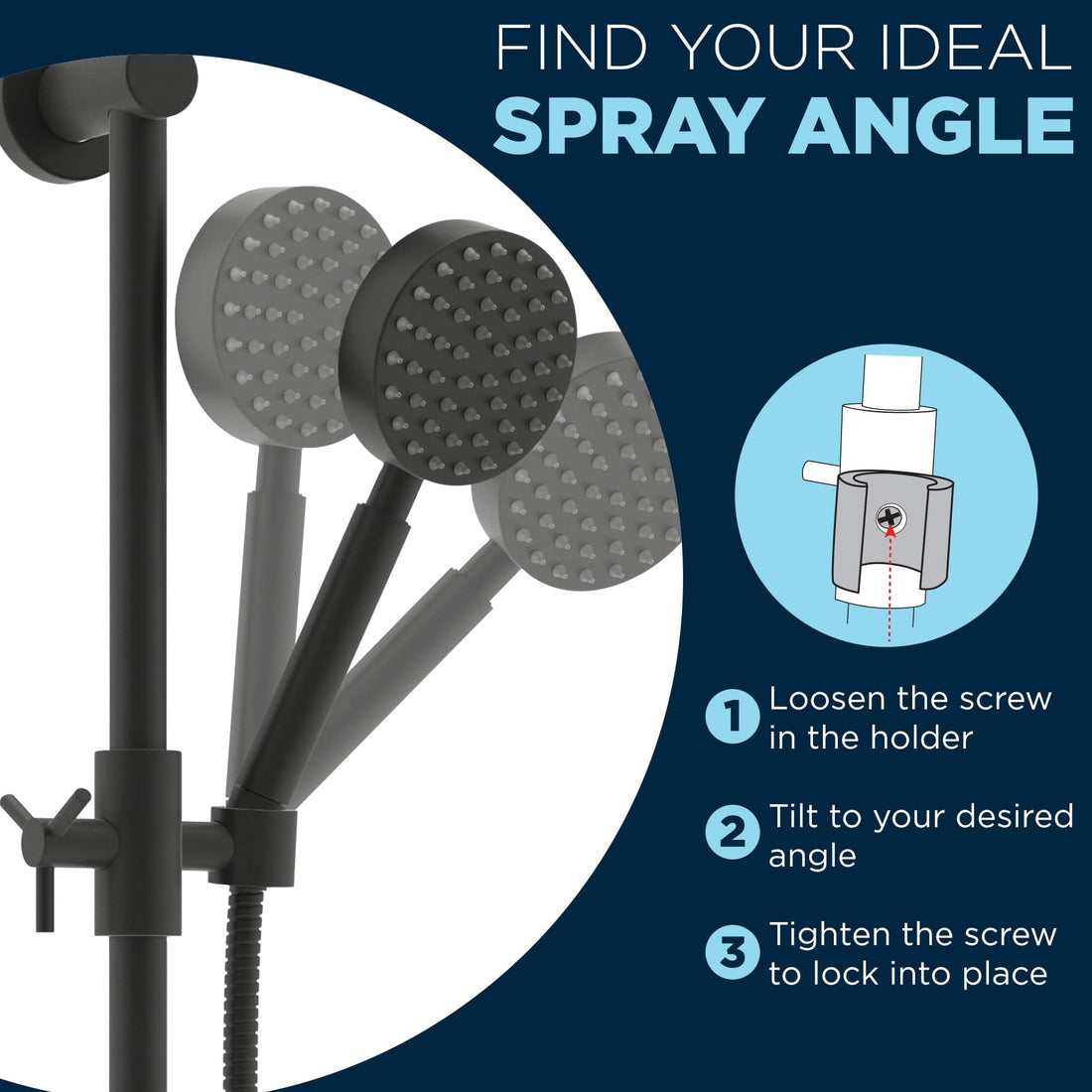 FIND YOUR IDEAL
SPRAY ANGLE

1 Loosen the screw in the holder

2 Tilt to your desired angle

3 Tighten the screw to lock into place