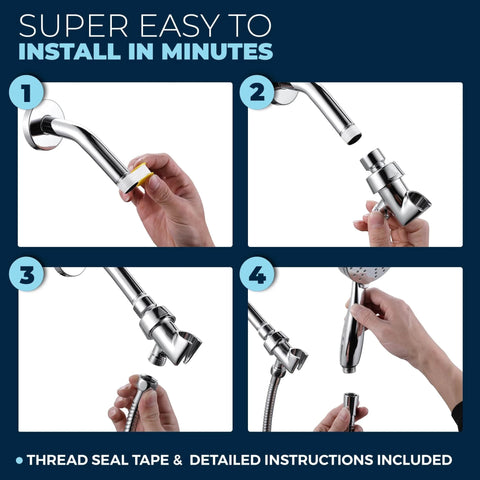 SUPER EASY TO
INSTALL IN MINUTES

1

2

3

4

• THREAD SEAL TAPE & DETAILED INSTRUCTIONS INCLUDED