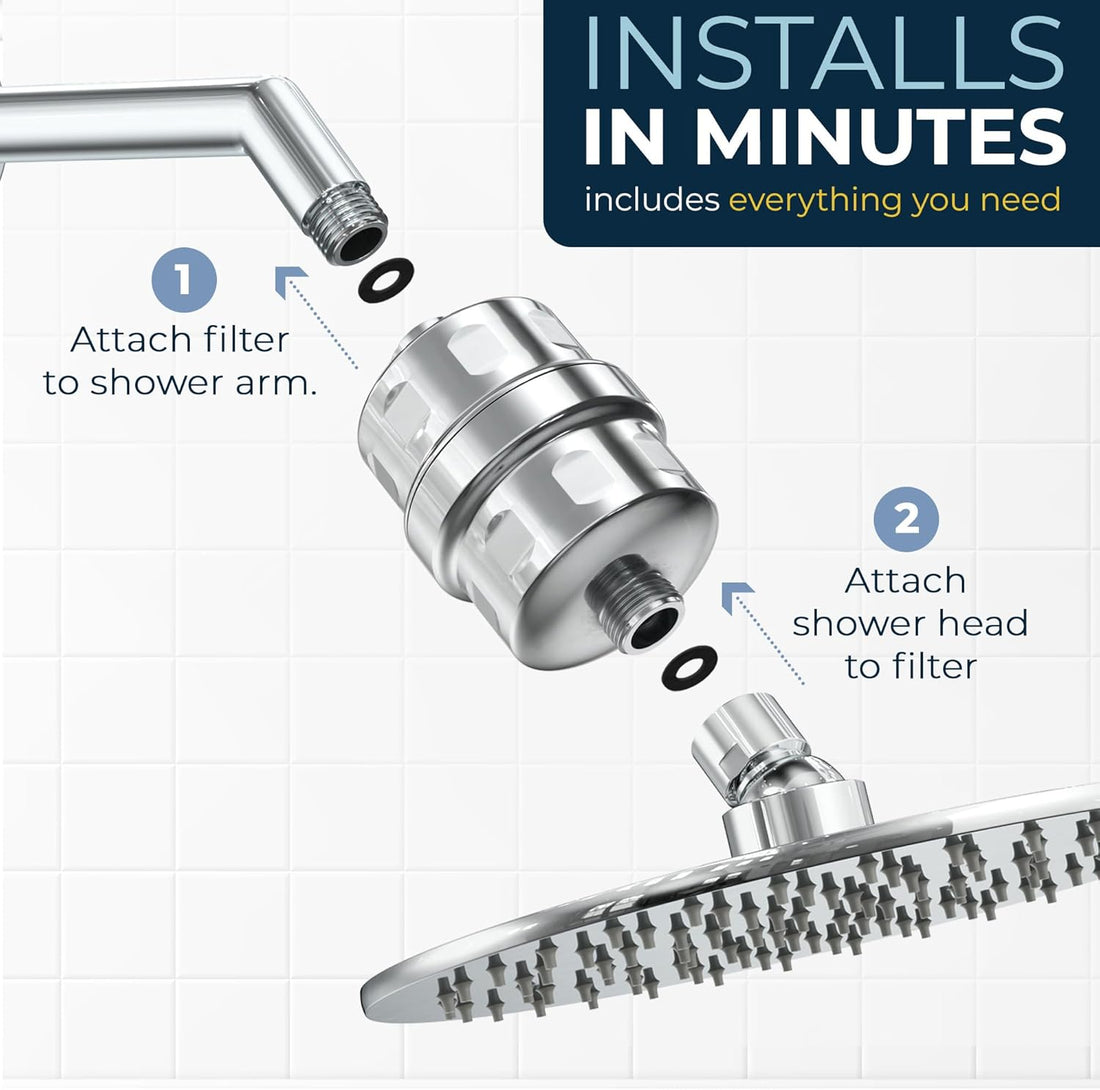 INSTALLS
IN MINUTES
includes everything you need

1
Attach filter to shower arm.

2
Attach shower head to filter