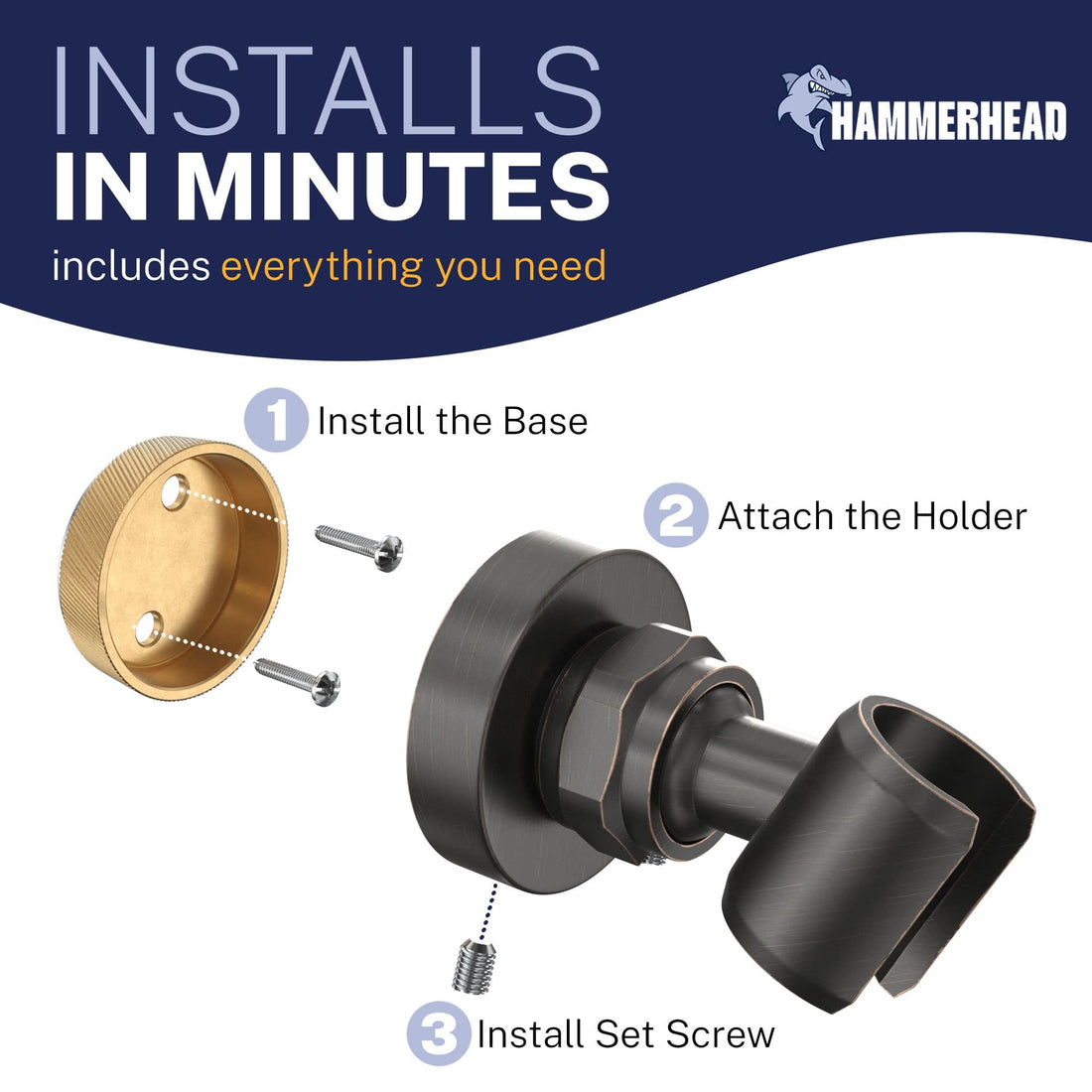 INSTALLS
IN MINUTES
includes everything you need

HAMMERHEAD

1 Install the Base

2 Attach the Holder

3 Install Set Screw