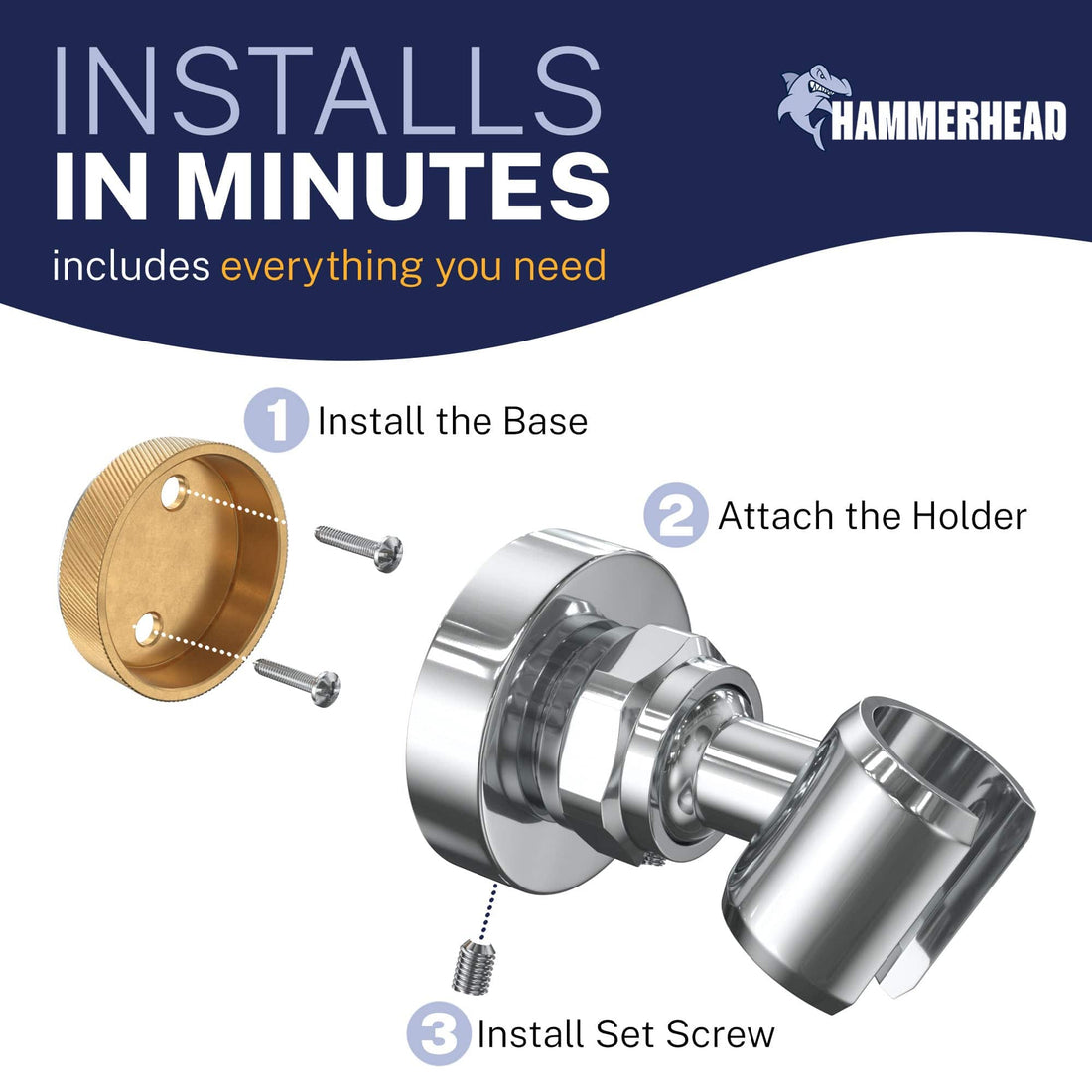 INSTALLS
IN MINUTES
includes everything you need

HAMMERHEAD

1 Install the Base

2 Attach the Holder

3 Install Set Screw