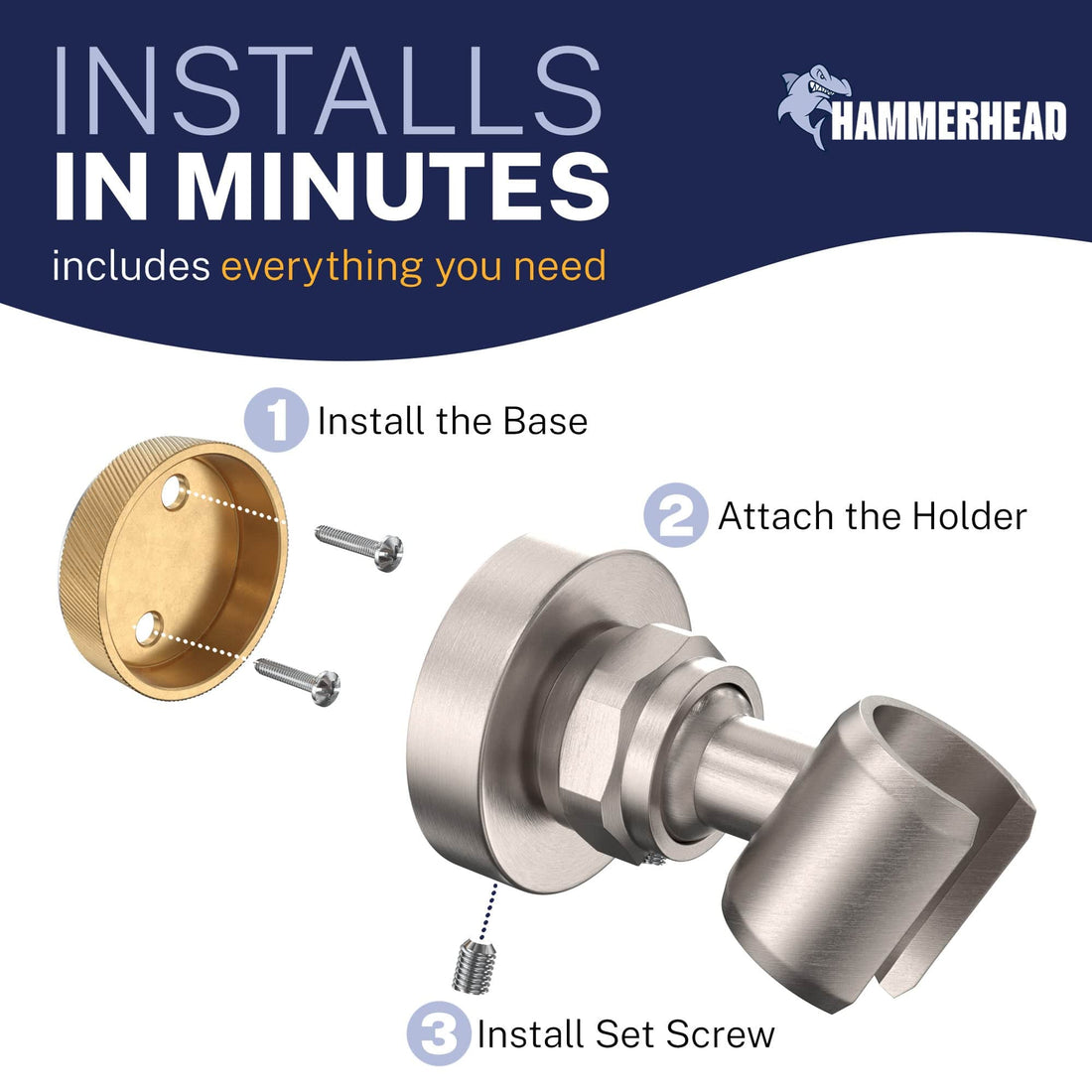 INSTALLS
IN MINUTES
includes everything you need

HAMMERHEAD

1 Install the Base

2 Attach the Holder

3 Install Set Screw