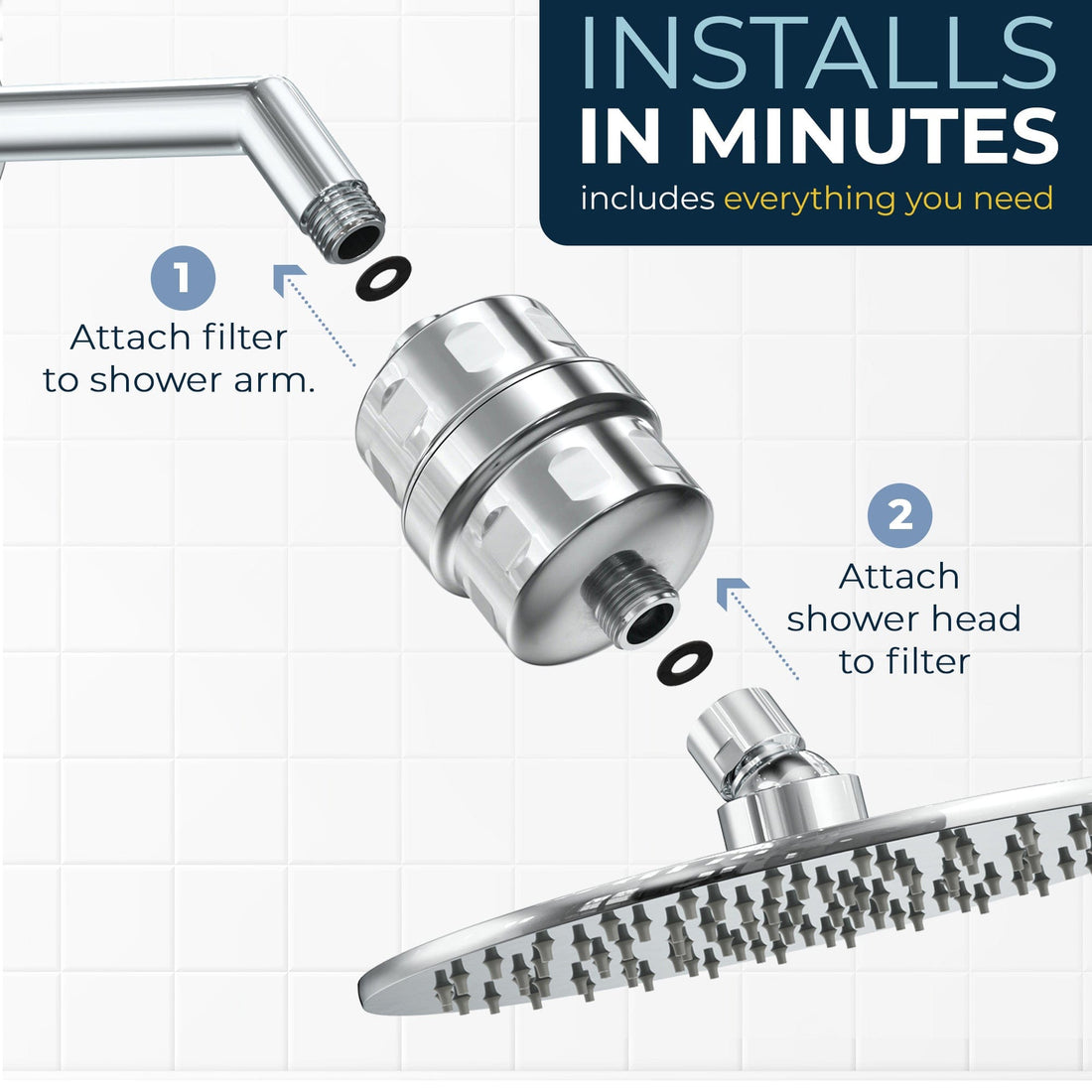 INSTALLS
IN MINUTES
includes everything you need

1
Attach filter to shower arm.

2
Attach shower head to filter