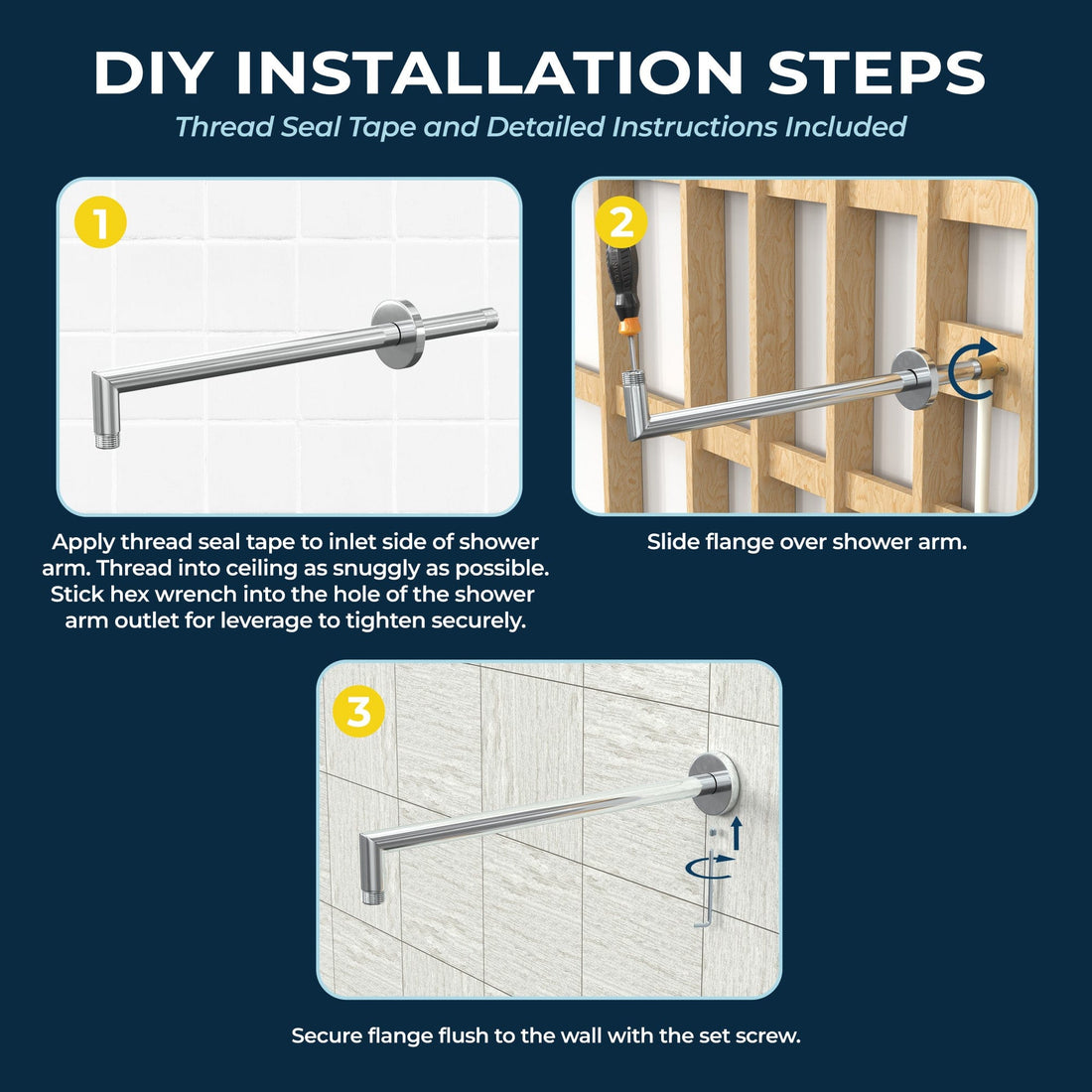 DIY INSTALLATION STEPS

Thread Seal Tape and Detailed Instructions Included

1

Apply thread seal tape to inlet side of shower arm. Thread into ceiling as snuggly as possible. Stick hex wrench into the hole of the shower arm outlet for leverage to tighten securely.

2

Slide flange over shower arm.

3

Secure flange flush to the wall with the set screw.