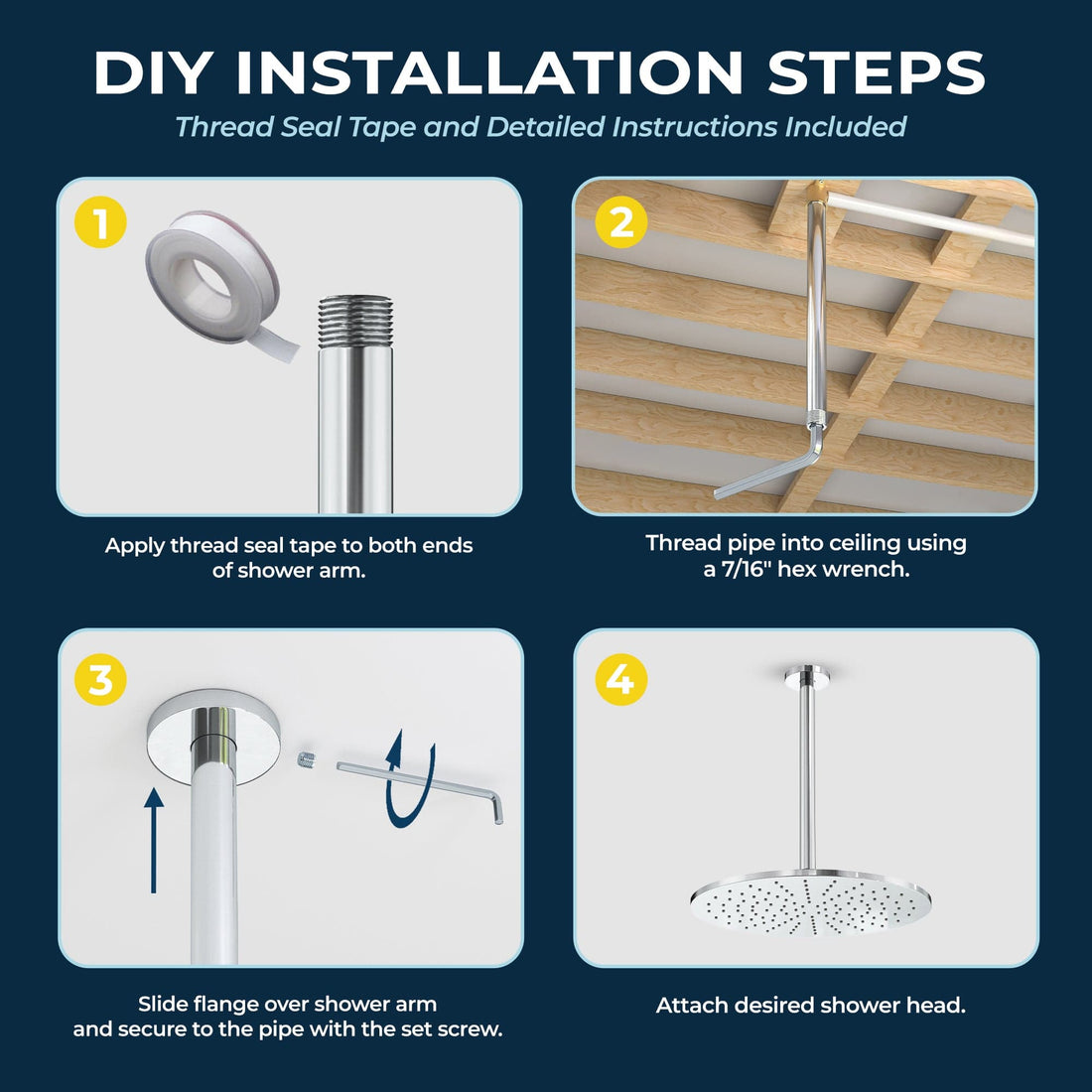 DIY INSTALLATION STEPS

Thread Seal Tape and Detailed Instructions Included

1

Apply thread seal tape to both ends of shower arm.

2

Thread pipe into ceiling using a 7/16" hex wrench.

3

Slide flange over shower arm and secure to the pipe with the set screw.

4

Attach desired shower head.