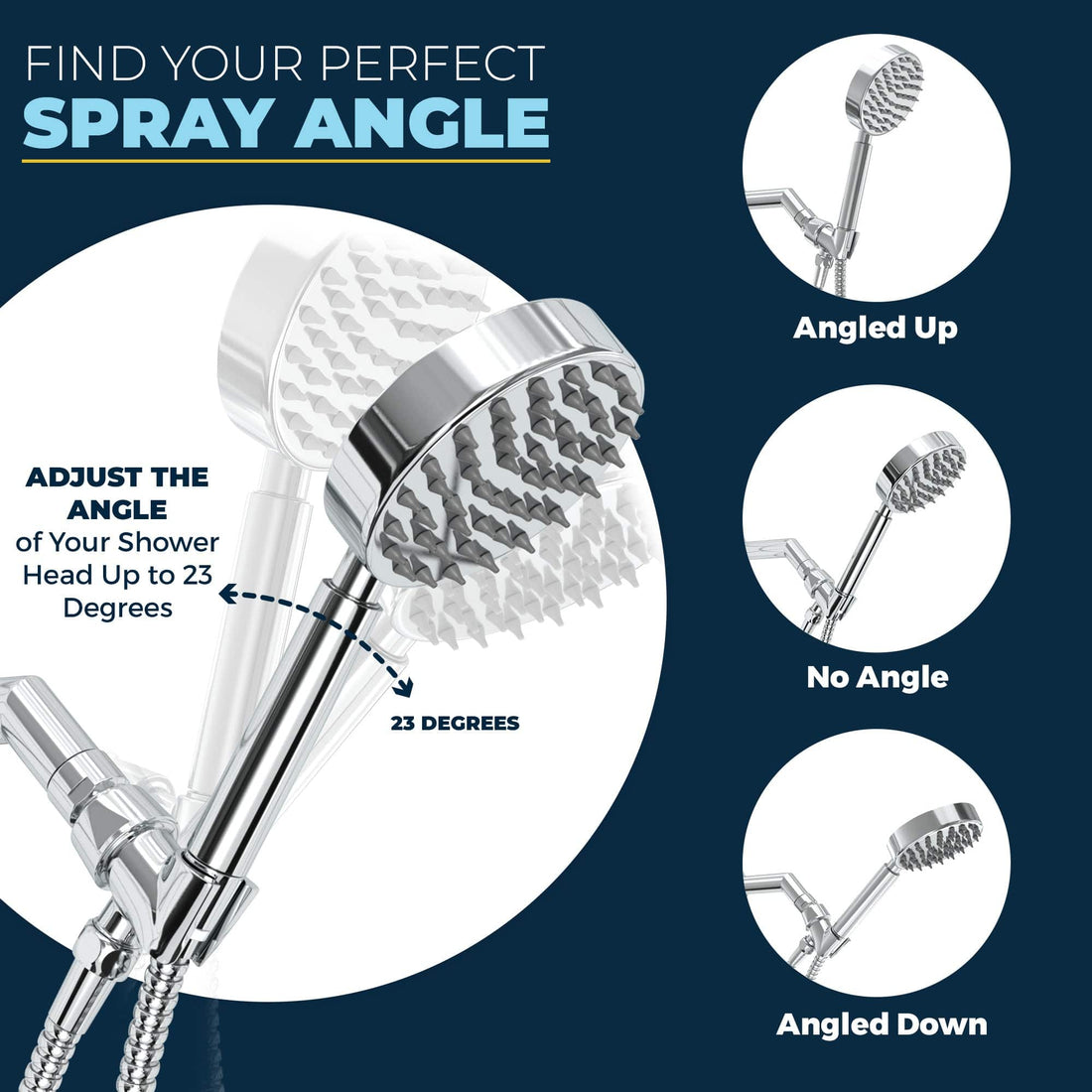 FIND YOUR PERFECT
SPRAY ANGLE

ADJUST THE ANGLE
of Your Shower Head Up to 23 Degrees

23 DEGREES

Angled Up

No Angle

Angled Down