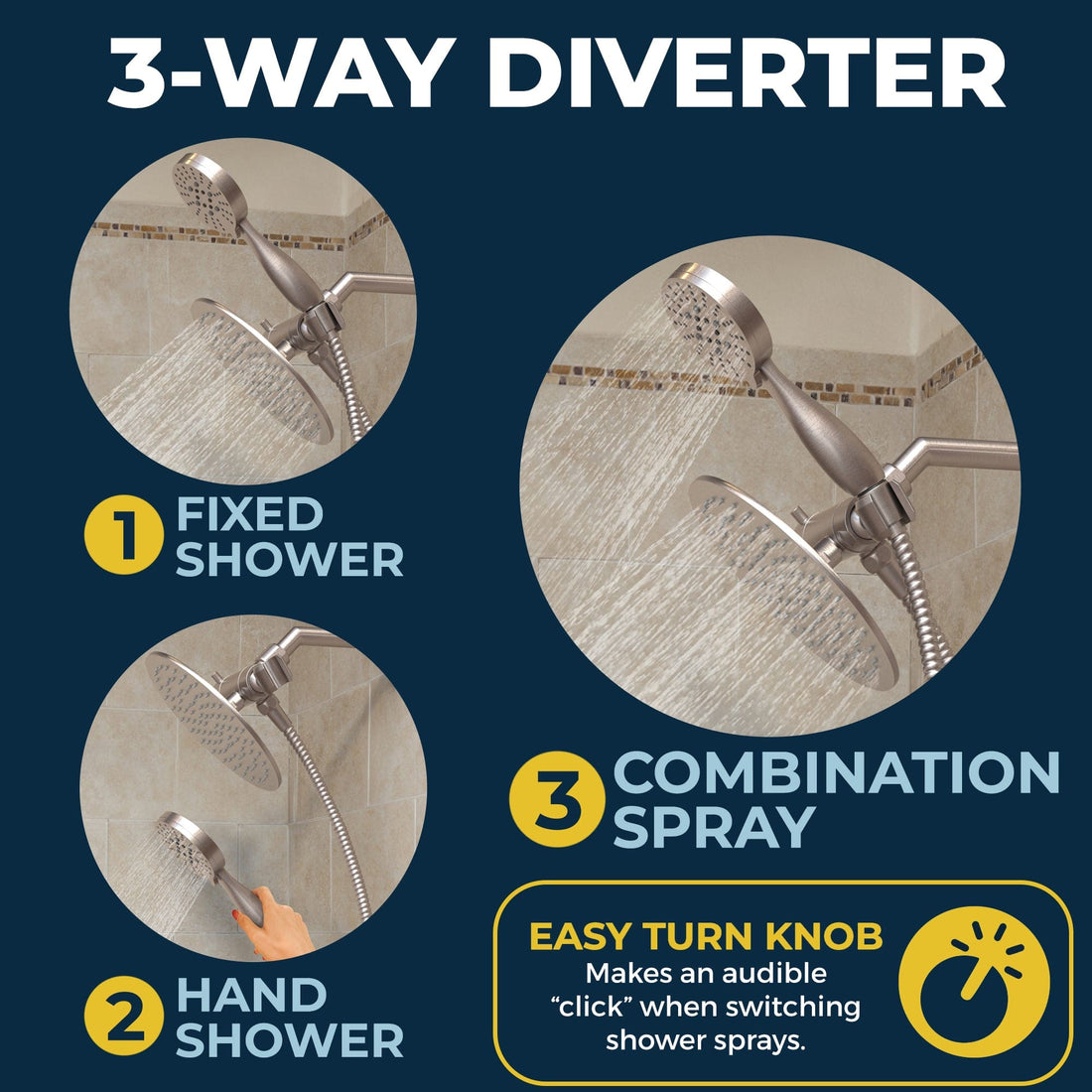 3-WAY DIVERTER

1 FIXED SHOWER

2 HAND SHOWER

3 COMBINATION SPRAY

EASY TURN KNOB
Makes an audible “click” when switching shower sprays.