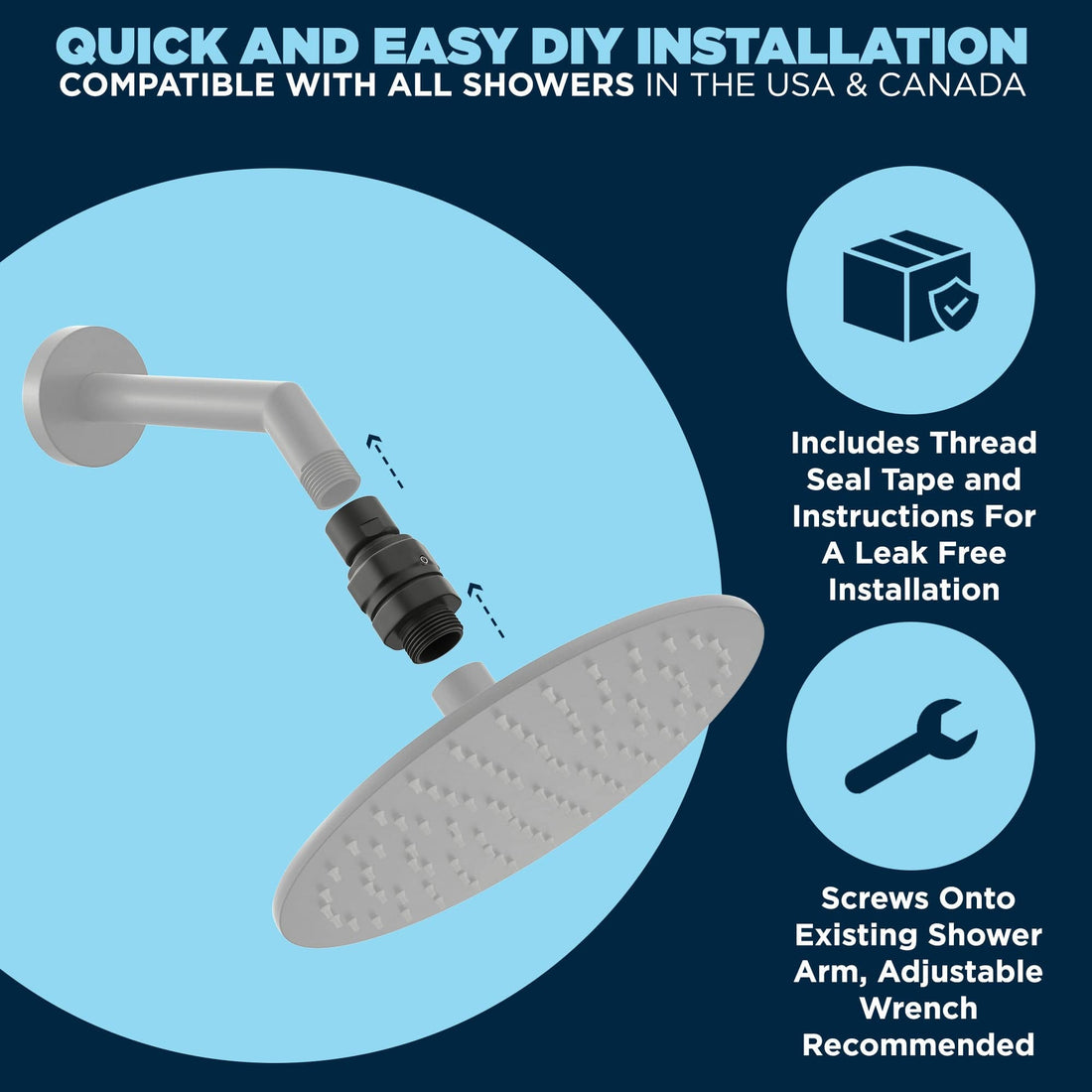 QUICK AND EASY DIY INSTALLATION
COMPATIBLE WITH ALL SHOWERS IN THE USA & CANADA

Includes Thread Seal Tape and Instructions For A Leak Free Installation

Screws Onto Existing Shower Arm, Adjustable Wrench Recommended