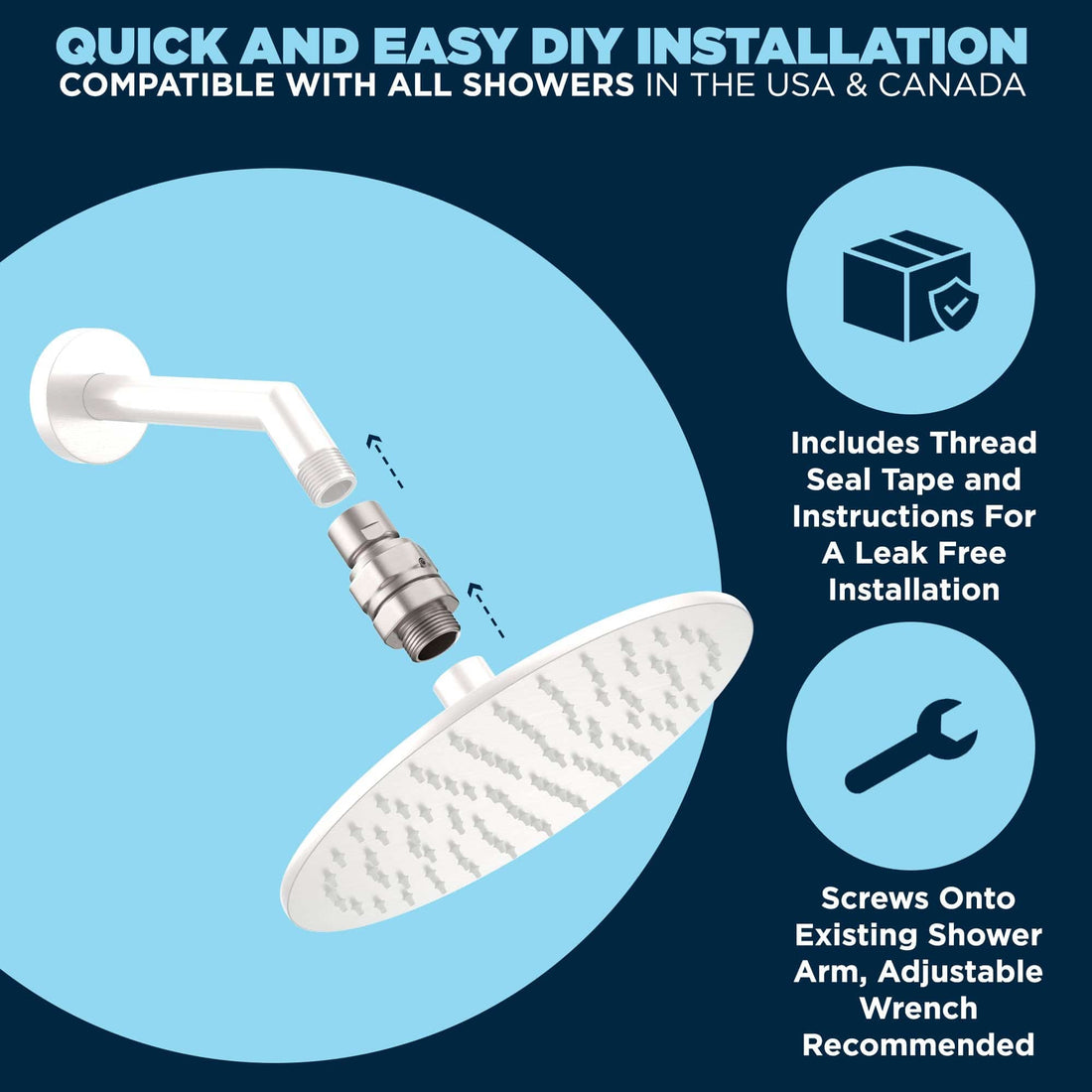 QUICK AND EASY DIY INSTALLATION
COMPATIBLE WITH ALL SHOWERS IN THE USA & CANADA

Includes Thread Seal Tape and Instructions For A Leak Free Installation

Screws Onto Existing Shower Arm, Adjustable Wrench Recommended