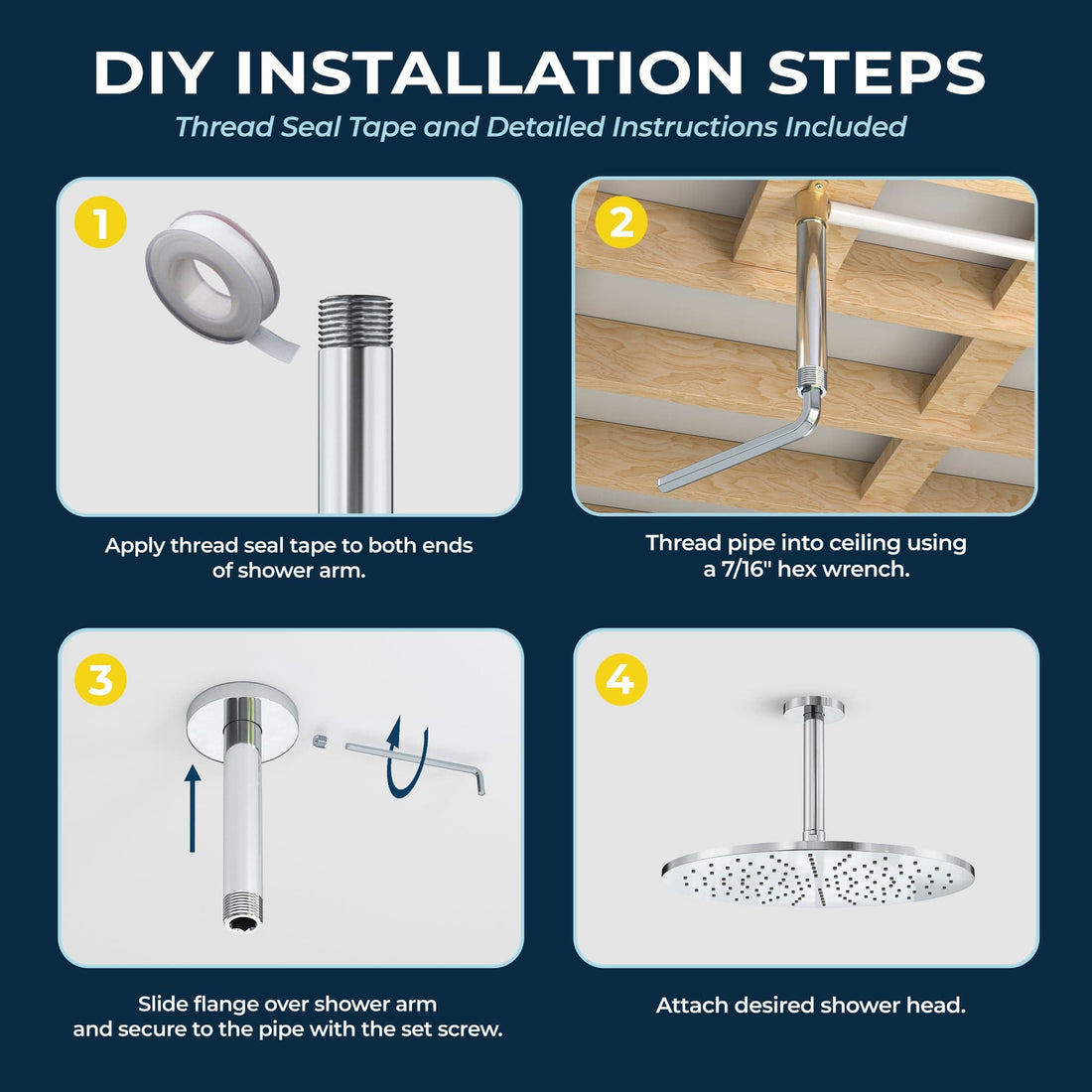 DIY INSTALLATION STEPS

Thread Seal Tape and Detailed Instructions Included

1

Apply thread seal tape to both ends of shower arm.

2

Thread pipe into ceiling using a 7/16" hex wrench.

3

Slide flange over shower arm and secure to the pipe with the set screw.

4

Attach desired shower head.