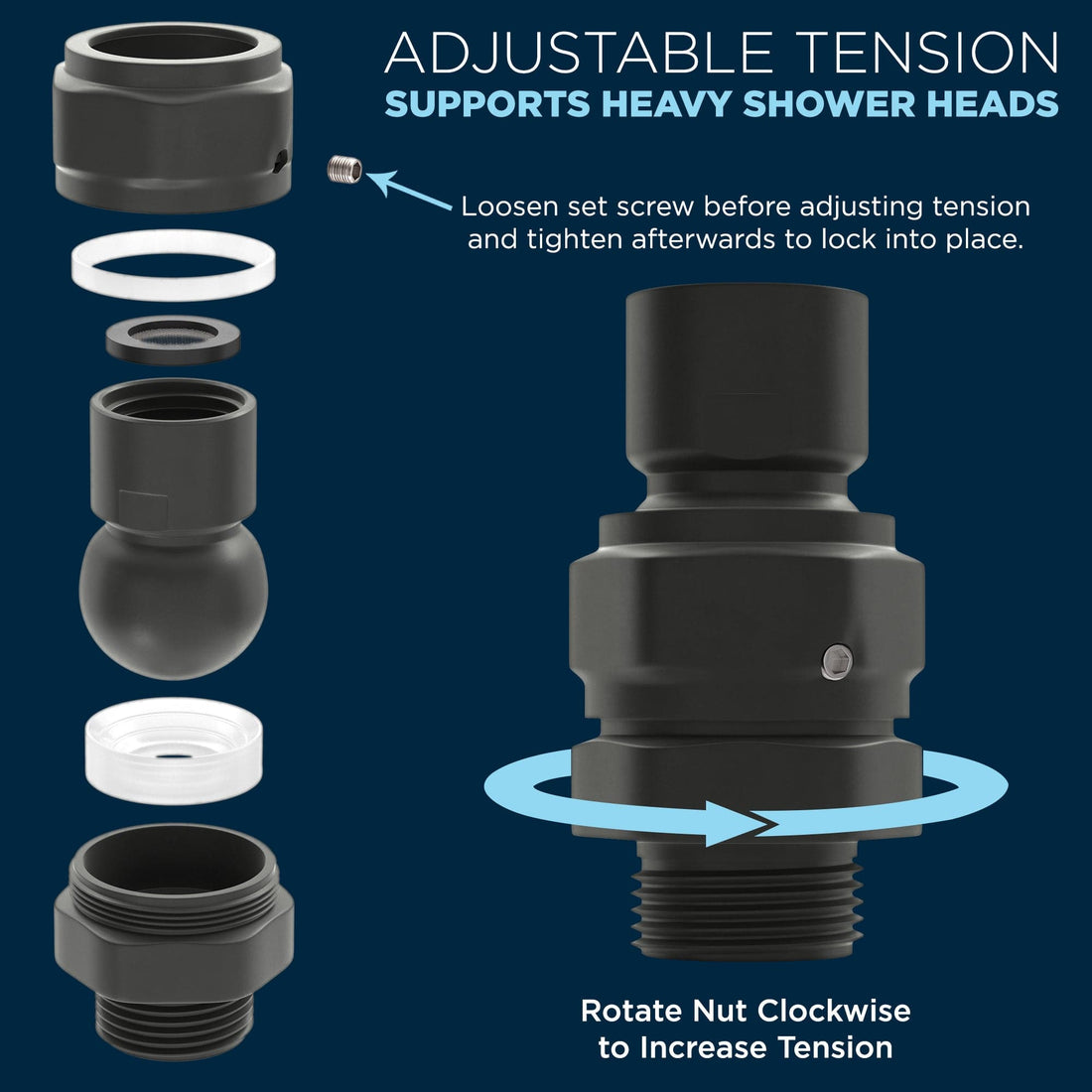 ADJUSTABLE TENSION
SUPPORTS HEAVY SHOWER HEADS

Loosen set screw before adjusting tension and tighten afterwards to lock into place.

Rotate Nut Clockwise to Increase Tension