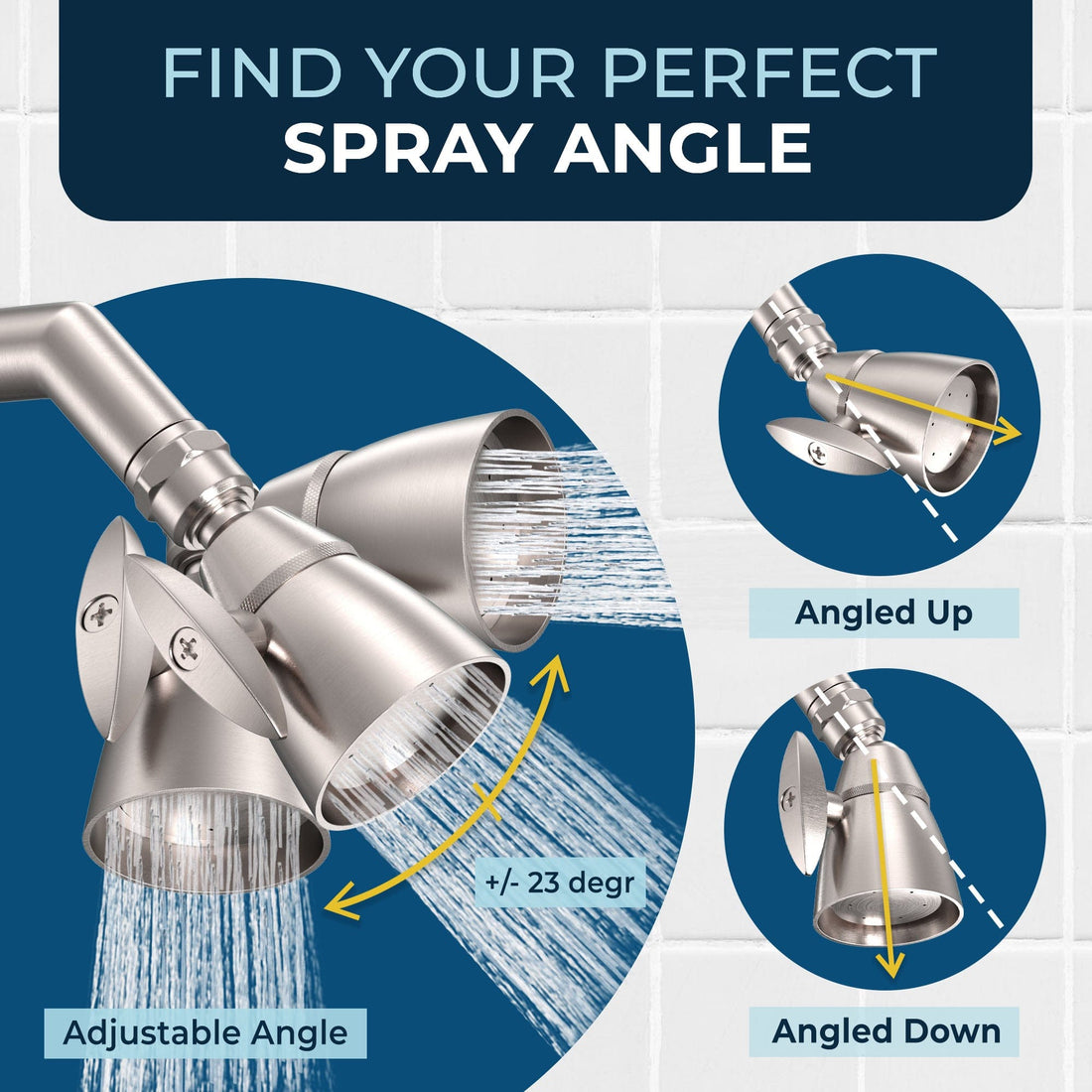 FIND YOUR PERFECT
SPRAY ANGLE

Angled Up

+/- 23 degr

Adjustable Angle

Angled Down