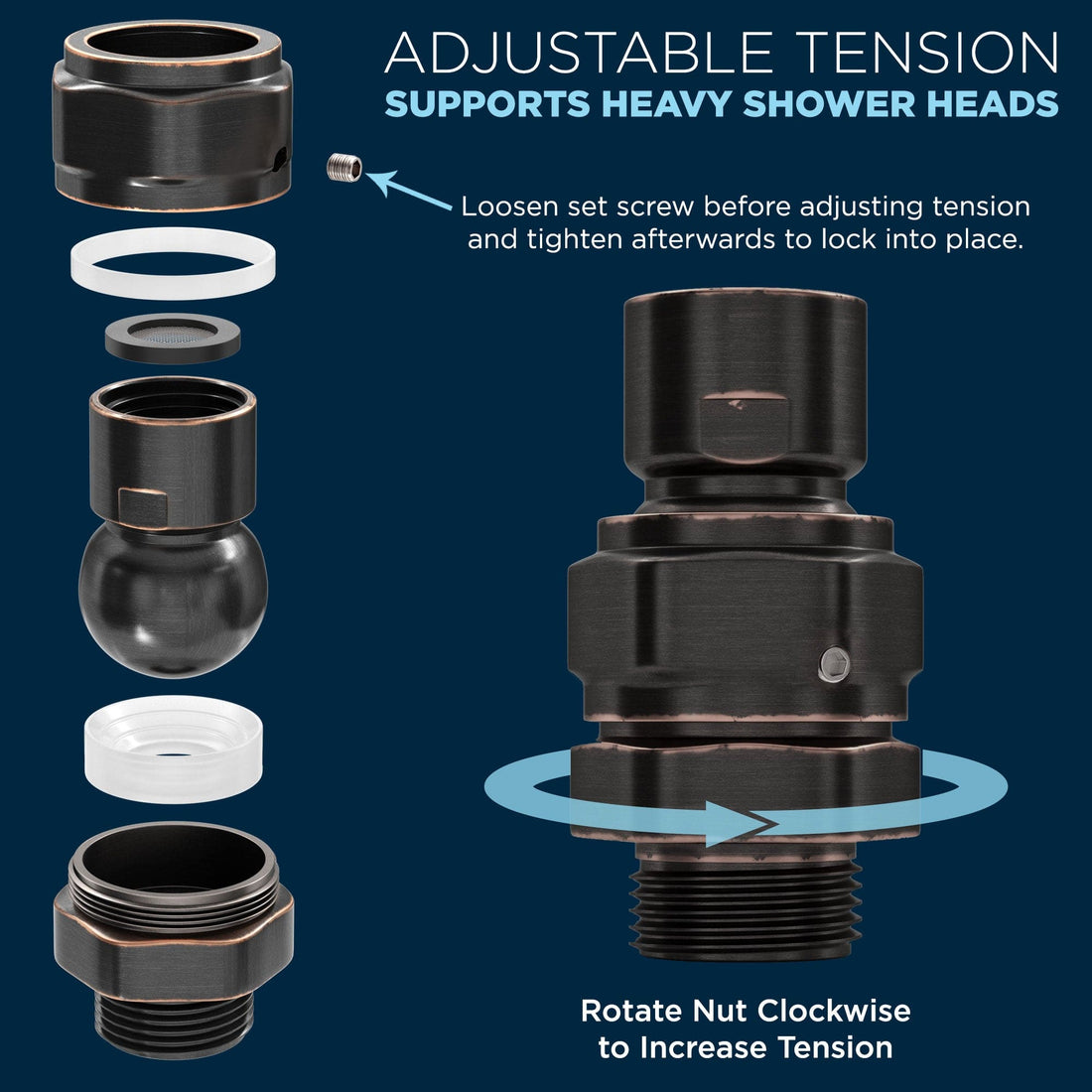 ADJUSTABLE TENSION
SUPPORTS HEAVY SHOWER HEADS

Loosen set screw before adjusting tension and tighten afterwards to lock into place.

Rotate Nut Clockwise to Increase Tension