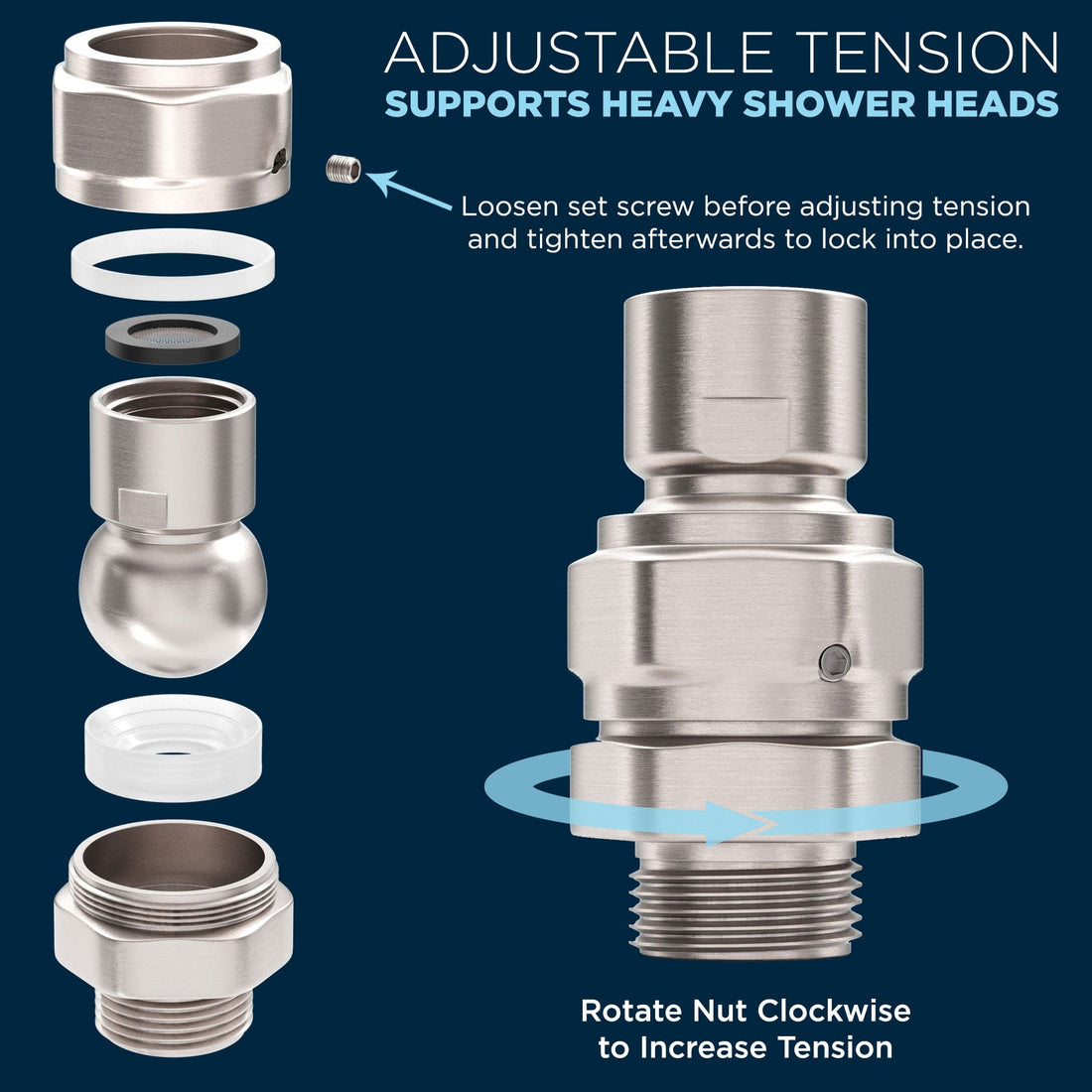 ADJUSTABLE TENSION
SUPPORTS HEAVY SHOWER HEADS

Loosen set screw before adjusting tension and tighten afterwards to lock into place.

Rotate Nut Clockwise to Increase Tension